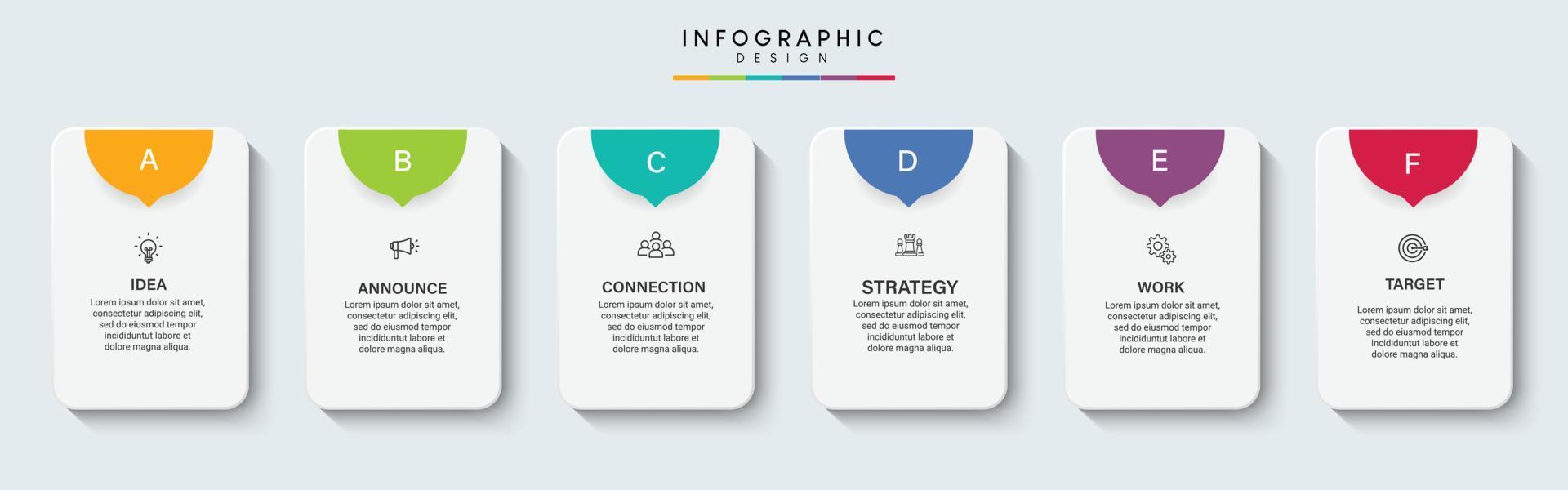 INFOGRAPHIC
DESIGN

A

IDEA

Lorem ipsum dolor sit amet, consectetur adipiscing elit, sed do eiusmod tempor incididuntut labore et dolore magna aliqua.

B

ANNOUNCE

Lorem ipsum dolor sit amet, consectetur adipiscing elit, sed do eiusmod tempor incididuntut labore et dolore magna aliqua.

C

CONNECTION

Lorem ipsum dolor sit amet, consectetur adipiscing elit, sed do eiusmod tempor incididuntut labore et dolore magna aliqua.

D

STRATEGY

Lorem ipsum dolor sit amet, consectetur adipiscing elit, sed do eiusmod tempor incididuntut labore et dolore magna aliqua.

E

WORK

Lorem ipsum dolor sit amet, consectetur adipiscing elit, sed do eiusmod tempor incididuntut labore et dolore magna aliqua.

F

TARGET

Lorem ipsum dolor sit amet, consectetur adipiscing elit, sed do eiusmod tempor incididuntut labore et dolore magna aliqua.