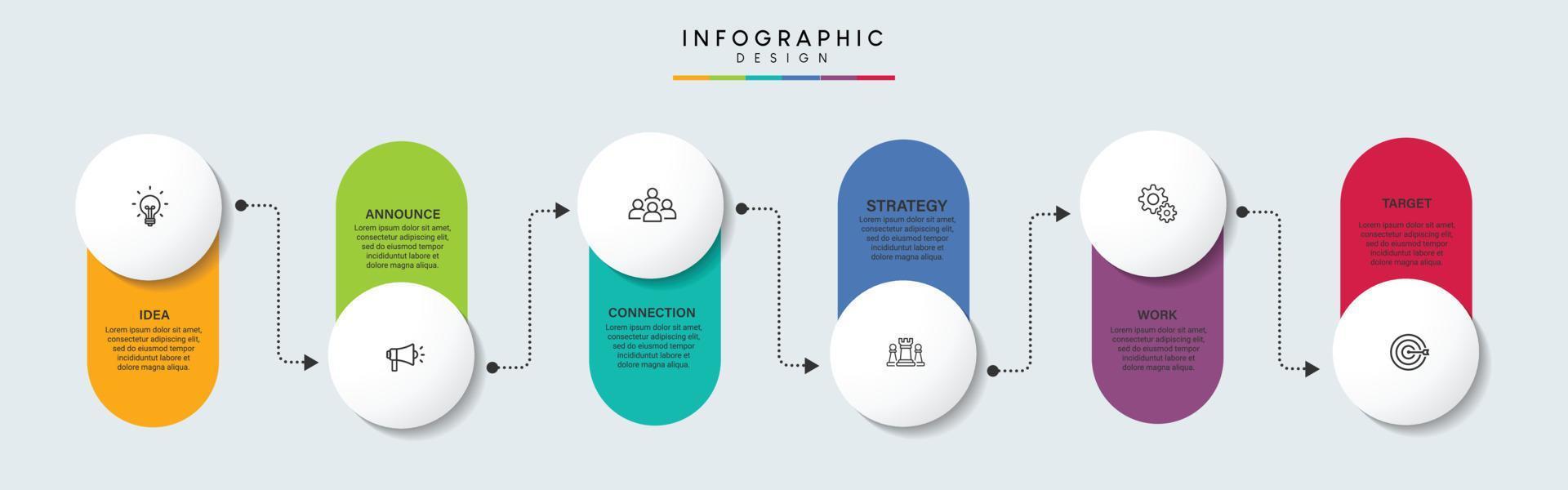 INFOGRAPHIC
DESIGN

IDEA
Lorem ipsum dolor sit amet, consectetur adipiscing elit, sed do eiusmod tempor incididuntut labore et dolore magna aliqua.

ANNOUNCE
Lorem ipsum dolor sit amet, consectetur adipiscing elit, sed do eiusmod tempor incididuntut labore et dolore magna aliqua.

CONNECTION
Lorem ipsum dolor sit amet, consectetur adipiscing elit, sed do eiusmod tempor incididuntut labore et dolore magna aliqua.

STRATEGY
Lorem ipsum dolor sit amet, consectetur adipiscing elit, sed do eiusmod tempor incididuntut labore et dolore magna aliqua.

WORK
Lorem ipsum dolor sit amet, consectetur adipiscing elit, sed do eiusmod tempor incididuntut labore et dolore magna aliqua.

TARGET
Lorem ipsum dolor sit amet, consectetur adipiscing elit, sed do eiusmod tempor incididuntut labore et dolore magna aliqua.