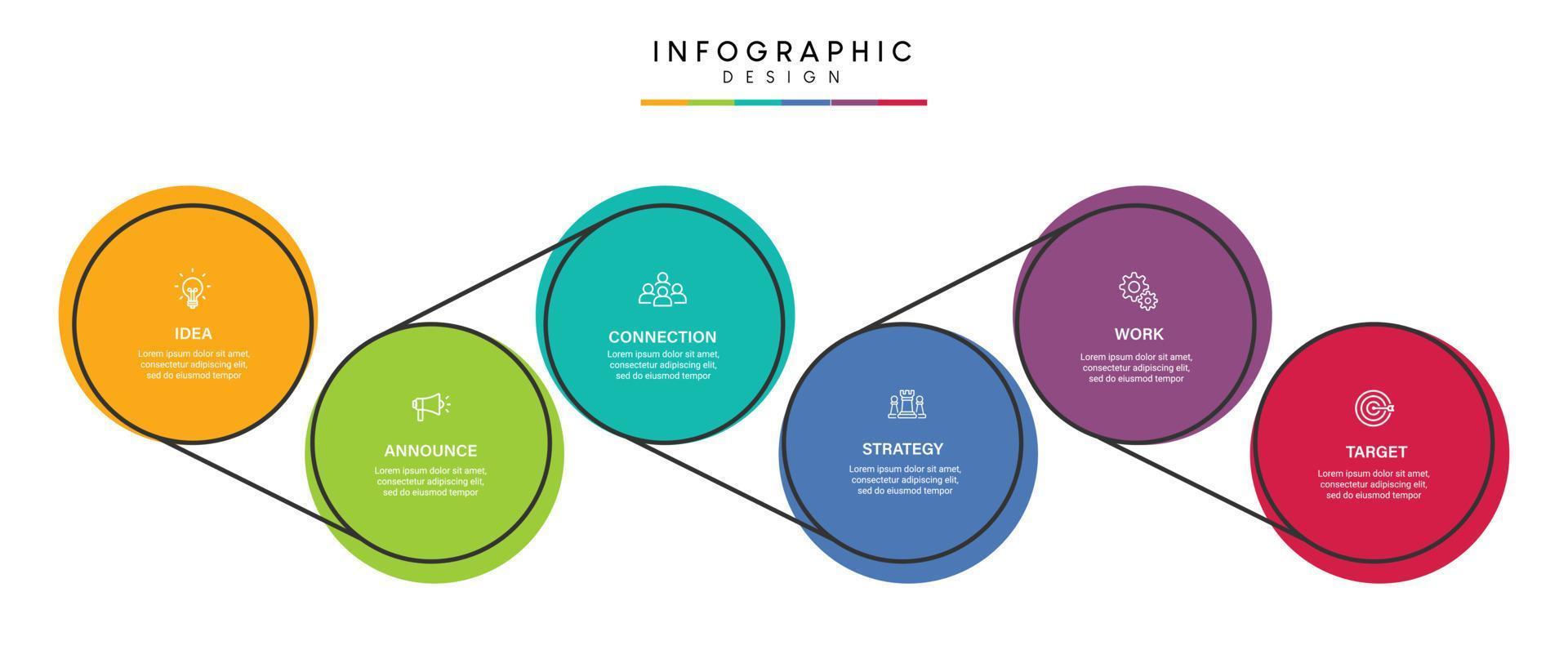 INFOGRAPHIC
DESIGN

IDEA
Lorem ipsum dolor sit amet, consectetur adipiscing elit, sed do eiusmod tempor

ANNOUNCE
Lorem ipsum dolor sit amet, consectetur adipiscing elit, sed do eiusmod tempor

CONNECTION
Lorem ipsum dolor sit amet, consectetur adipiscing elit, sed do eiusmod tempor

STRATEGY
Lorem ipsum dolor sit amet, consectetur adipiscing elit, sed do eiusmod tempor

WORK
Lorem ipsum dolor sit amet, consectetur adipiscing elit, sed do eiusmod tempor

TARGET
Lorem ipsum dolor sit amet, consectetur adipiscing elit, sed do eiusmod tempor