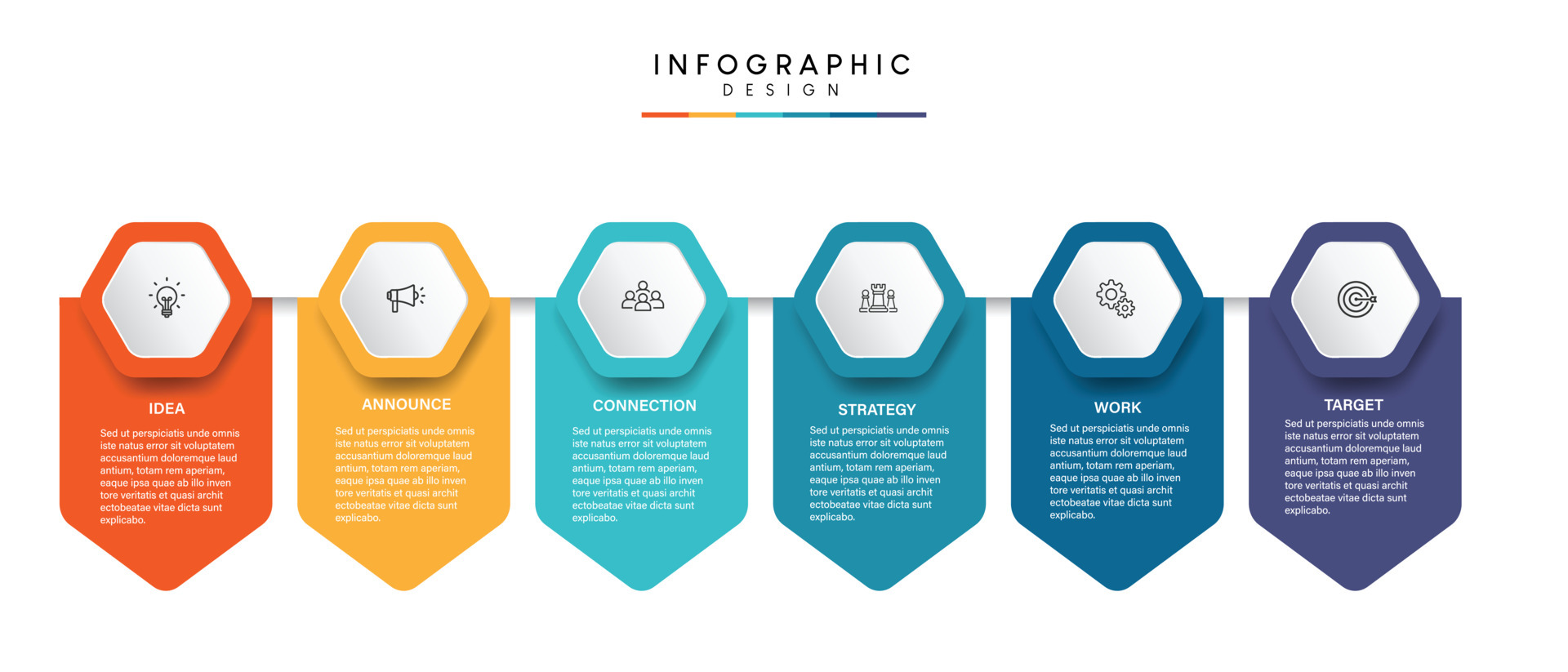 INFOGRAPHIC
DESIGN

IDEA

Sed ut perspiciatis unde omnis iste natus error sit voluptatem accusantium doloremque laud antium, totam rem aperiam, eaque ipsa quae ab illo inven tore veritatis et quasi archit ectobeatae vitae dicta sunt explicabo.

ANNOUNCE

Sed ut perspiciatis unde omnis iste natus error sit voluptatem accusantium doloremque laud antium, totam rem aperiam, eaque ipsa quae ab illo inven tore veritatis et quasi archit ectobeatae vitae dicta sunt explicabo.

CONNECTION

Sed ut perspiciatis unde omnis iste natus error sit voluptatem accusantium doloremque laud antium, totam rem aperiam, eaque ipsa quae ab illo inven tore veritatis et quasi archit ectobeatae vitae dicta sunt explicabo.

STRATEGY

Sed ut perspiciatis unde omnis iste natus error sit voluptatem accusantium doloremque laud antium, totam rem aperiam, eaque ipsa quae ab illo inven tore veritatis et quasi archit ectobeatae vitae dicta sunt explicabo.

WORK

Sed ut perspiciatis unde omnis iste natus error sit voluptatem accusantium doloremque laud antium, totam rem aperiam, eaque ipsa quae ab illo inven tore veritatis et quasi archit ectobeatae vitae dicta sunt explicabo.

TARGET

Sed ut perspiciatis unde omnis iste natus error sit voluptatem accusantium doloremque laud antium, totam rem aperiam, eaque ipsa quae ab illo inven tore veritatis et quasi archit ectobeatae vitae dicta sunt explicabo.