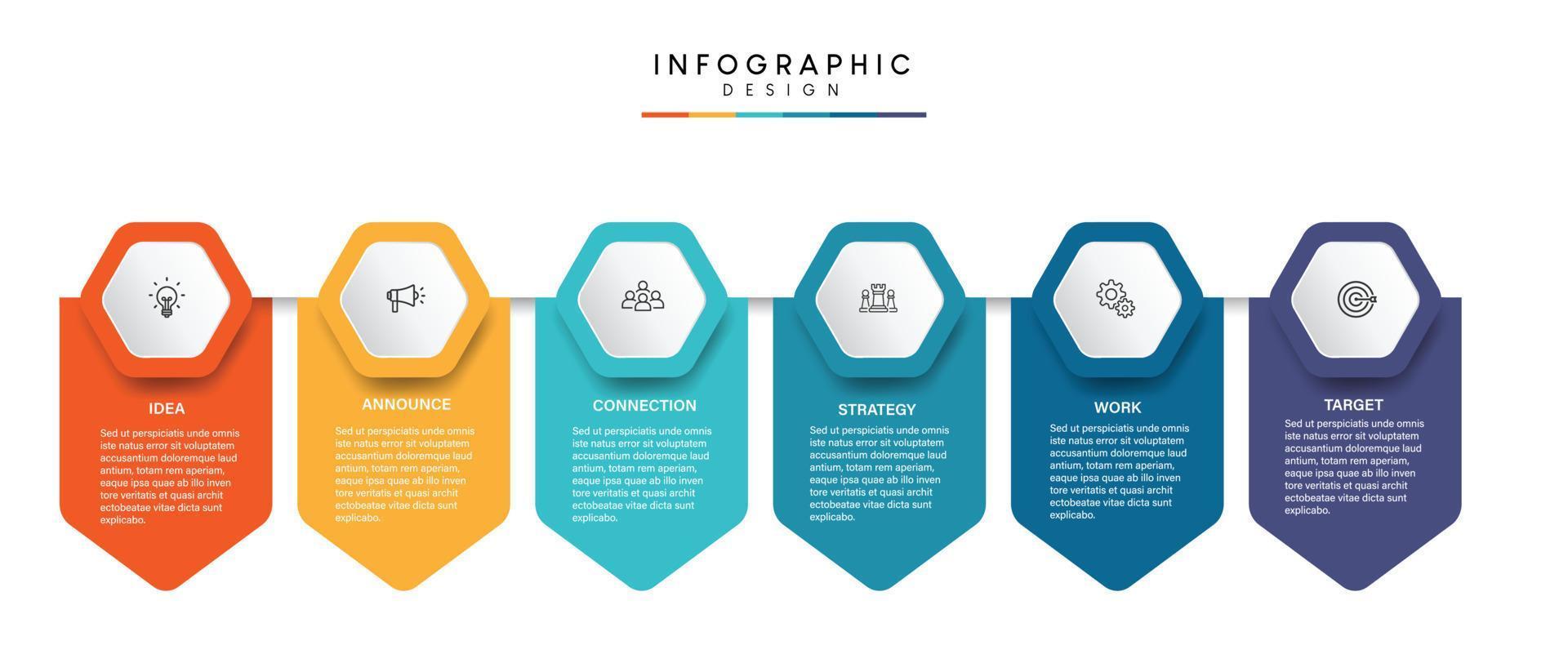 INFOGRAPHIC
DESIGN

IDEA

Sed ut perspiciatis unde omnis iste natus error sit voluptatem accusantium doloremque laud antium, totam rem aperiam, eaque ipsa quae ab illo inven tore veritatis et quasi archit ectobeatae vitae dicta sunt explicabo.

ANNOUNCE

Sed ut perspiciatis unde omnis iste natus error sit voluptatem accusantium doloremque laud antium, totam rem aperiam, eaque ipsa quae ab illo inven tore veritatis et quasi archit ectobeatae vitae dicta sunt explicabo.

CONNECTION

Sed ut perspiciatis unde omnis iste natus error sit voluptatem accusantium doloremque laud antium, totam rem aperiam, eaque ipsa quae ab illo inven tore veritatis et quasi archit ectobeatae vitae dicta sunt explicabo.

STRATEGY

Sed ut perspiciatis unde omnis iste natus error sit voluptatem accusantium doloremque laud antium, totam rem aperiam, eaque ipsa quae ab illo inven tore veritatis et quasi archit ectobeatae vitae dicta sunt explicabo.

WORK

Sed ut perspiciatis unde omnis iste natus error sit voluptatem accusantium doloremque laud antium, totam rem aperiam, eaque ipsa quae ab illo inven tore veritatis et quasi archit ectobeatae vitae dicta sunt explicabo.

TARGET

Sed ut perspiciatis unde omnis iste natus error sit voluptatem accusantium doloremque laud antium, totam rem aperiam, eaque ipsa quae ab illo inven tore veritatis et quasi archit ectobeatae vitae dicta sunt explicabo.