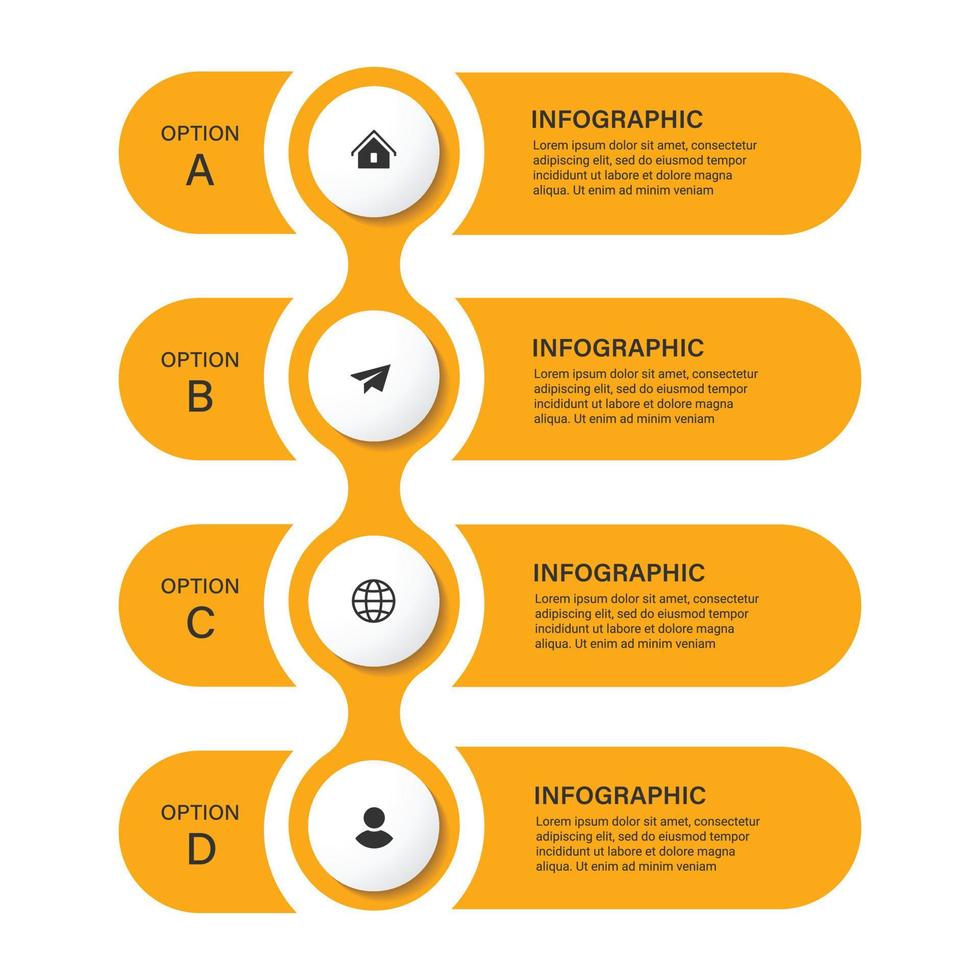 OPTION
A

INFOGRAPHIC
Lorem ipsum dolor sit amet, consectetur adipiscing elit, sed do eiusmod tempor incididunt ut labore et dolore magna aliqua. Ut enim ad minim veniam

OPTION
B

INFOGRAPHIC
Lorem ipsum dolor sit amet, consectetur adipiscing elit, sed do eiusmod tempor incididunt ut labore et dolore magna aliqua. Ut enim ad minim veniam

OPTION
C

INFOGRAPHIC
Lorem ipsum dolor sit amet, consectetur adipiscing elit, sed do eiusmod tempor incididunt ut labore et dolore magna aliqua. Ut enim ad minim veniam

OPTION
D

INFOGRAPHIC
Lorem ipsum dolor sit amet, consectetur adipiscing elit, sed do eiusmod tempor incididunt ut labore et dolore magna aliqua. Ut enim ad minim veniam