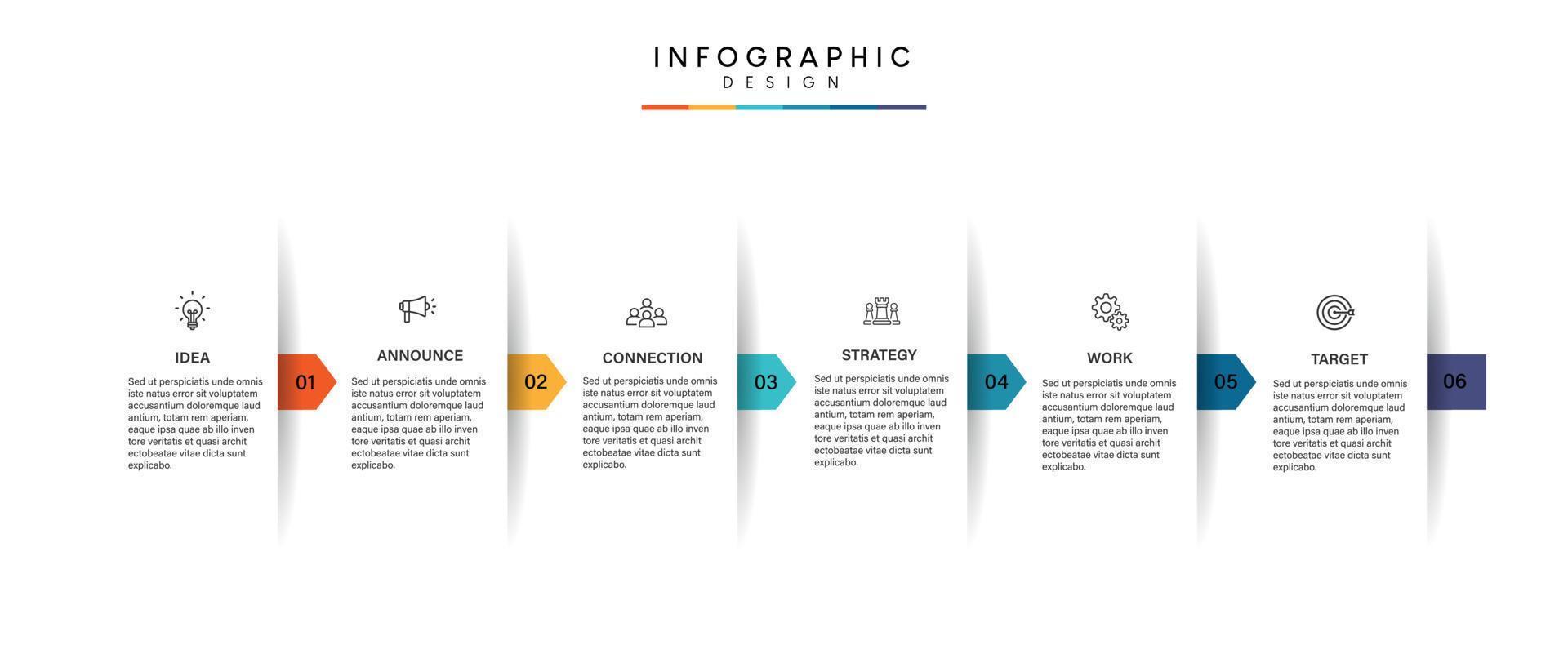 INFOGRAPHIC
DESIGN

IDEA

Sed ut perspiciatis unde omnis iste natus error sit voluptatem accusantium doloremque laud antium, totam rem aperiam, eaque ipsa quae ab illo inven tore veritatis et quasi archit ectobeatae vitae dicta sunt explicabo.

01

ANNOUNCE

Sed ut perspiciatis unde omnis iste natus error sit voluptatem accusantium doloremque laud antium, totam rem aperiam, eaque ipsa quae ab illo inven tore veritatis et quasi archit ectobeatae vitae dicta sunt explicabo.

02

CONNECTION

Sed ut perspiciatis unde omnis iste natus error sit voluptatem accusantium doloremque laud antium, totam rem aperiam, eaque ipsa quae ab illo inven tore veritatis et quasi archit ectobeatae vitae dicta sunt explicabo.

03

STRATEGY

Sed ut perspiciatis unde omnis iste natus error sit voluptatem accusantium doloremque laud antium, totam rem aperiam, eaque ipsa quae ab illo inven tore veritatis et quasi archit ectobeatae vitae dicta sunt explicabo.

04

WORK

Sed ut perspiciatis unde omnis iste natus error sit voluptatem accusantium doloremque laud antium, totam rem aperiam, eaque ipsa quae ab illo inven tore veritatis et quasi archit ectobeatae vitae dicta sunt explicabo.

05

TARGET

Sed ut perspiciatis unde omnis iste natus error sit voluptatem accusantium doloremque laud antium, totam rem aperiam, eaque ipsa quae ab illo inven tore veritatis et quasi archit ectobeatae vitae dicta sunt explicabo.

06