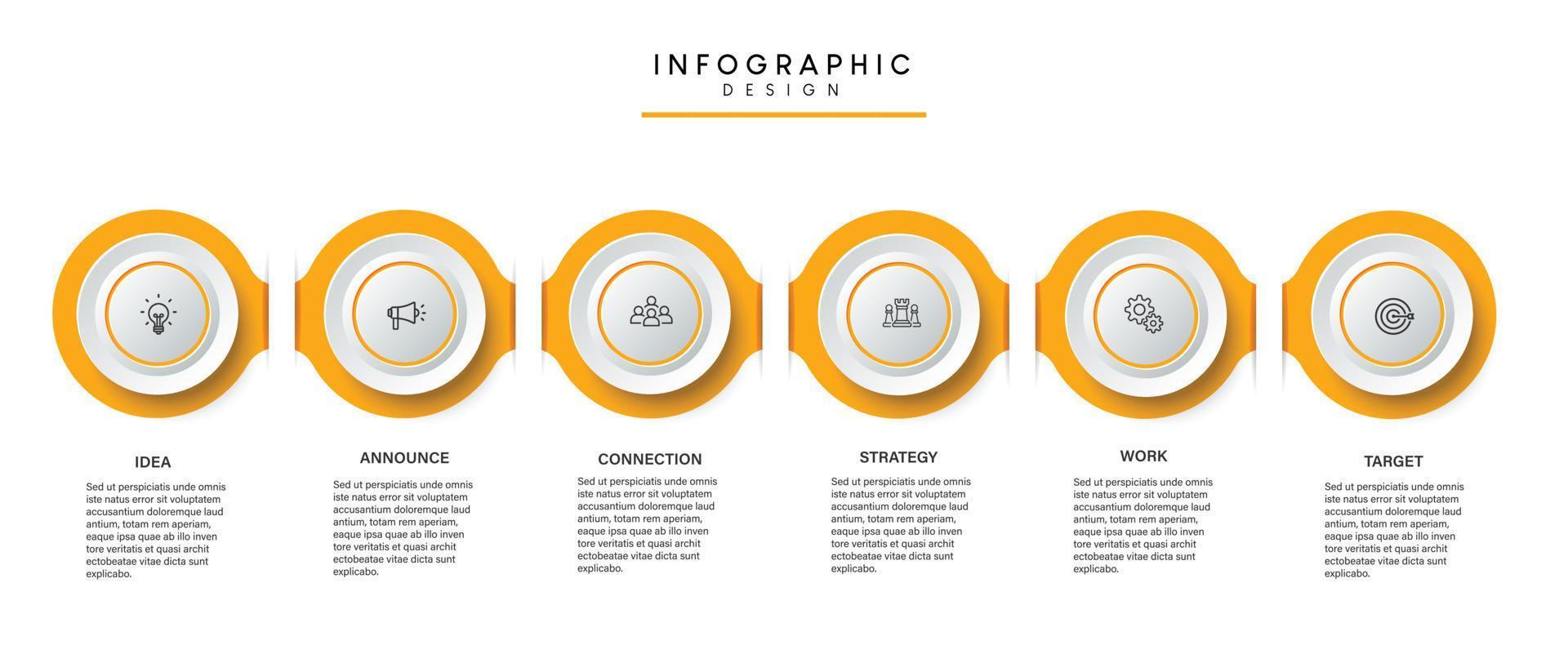 INFOGRAPHIC
DESIGN

IDEA

Sed ut perspiciatis unde omnis iste natus error sit voluptatem accusantium doloremque laud antium, totam rem aperiam, eaque ipsa quae ab illo inven tore veritatis et quasi archit ectobeatae vitae dicta sunt explicabo.

ANNOUNCE

Sed ut perspiciatis unde omnis iste natus error sit voluptatem accusantium doloremque laud antium, totam rem aperiam, eaque ipsa quae ab illo inven tore veritatis et quasi archit ectobeatae vitae dicta sunt explicabo.

CONNECTION

Sed ut perspiciatis unde omnis iste natus error sit voluptatem accusantium doloremque laud antium, totam rem aperiam, eaque ipsa quae ab illo inven tore veritatis et quasi archit ectobeatae vitae dicta sunt explicabo.

STRATEGY

Sed ut perspiciatis unde omnis iste natus error sit voluptatem accusantium doloremque laud antium, totam rem aperiam, eaque ipsa quae ab illo inven tore veritatis et quasi archit ectobeatae vitae dicta sunt explicabo.

WORK

Sed ut perspiciatis unde omnis iste natus error sit voluptatem accusantium doloremque laud antium, totam rem aperiam, eaque ipsa quae ab illo inven tore veritatis et quasi archit ectobeatae vitae dicta sunt explicabo.

TARGET

Sed ut perspiciatis unde omnis iste natus error sit voluptatem accusantium doloremque laud antium, totam rem aperiam, eaque ipsa quae ab illo inven tore veritatis et quasi archit ectobeatae vitae dicta sunt explicabo.