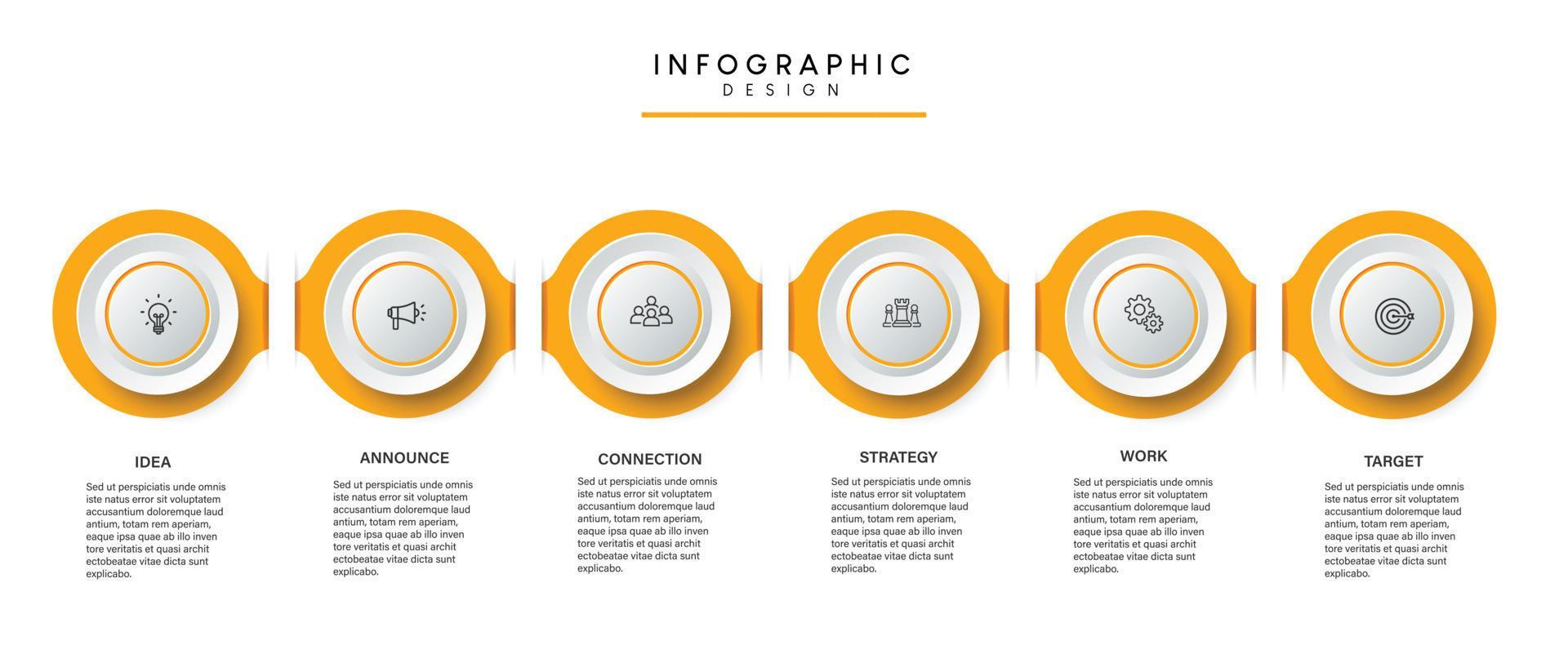 INFOGRAPHIC
DESIGN

IDEA

Sed ut perspiciatis unde omnis iste natus error sit voluptatem accusantium doloremque laud antium, totam rem aperiam, eaque ipsa quae ab illo inven tore veritatis et quasi archit ectobeatae vitae dicta sunt explicabo.

ANNOUNCE

Sed ut perspiciatis unde omnis iste natus error sit voluptatem accusantium doloremque laud antium, totam rem aperiam, eaque ipsa quae ab illo inven tore veritatis et quasi archit ectobeatae vitae dicta sunt explicabo.

CONNECTION

Sed ut perspiciatis unde omnis iste natus error sit voluptatem accusantium doloremque laud antium, totam rem aperiam, eaque ipsa quae ab illo inven tore veritatis et quasi archit ectobeatae vitae dicta sunt explicabo.

STRATEGY

Sed ut perspiciatis unde omnis iste natus error sit voluptatem accusantium doloremque laud antium, totam rem aperiam, eaque ipsa quae ab illo inven tore veritatis et quasi archit ectobeatae vitae dicta sunt explicabo.

WORK

Sed ut perspiciatis unde omnis iste natus error sit voluptatem accusantium doloremque laud antium, totam rem aperiam, eaque ipsa quae ab illo inven tore veritatis et quasi archit ectobeatae vitae dicta sunt explicabo.

TARGET

Sed ut perspiciatis unde omnis iste natus error sit voluptatem accusantium doloremque laud antium, totam rem aperiam, eaque ipsa quae ab illo inven tore veritatis et quasi archit ectobeatae vitae dicta sunt explicabo.