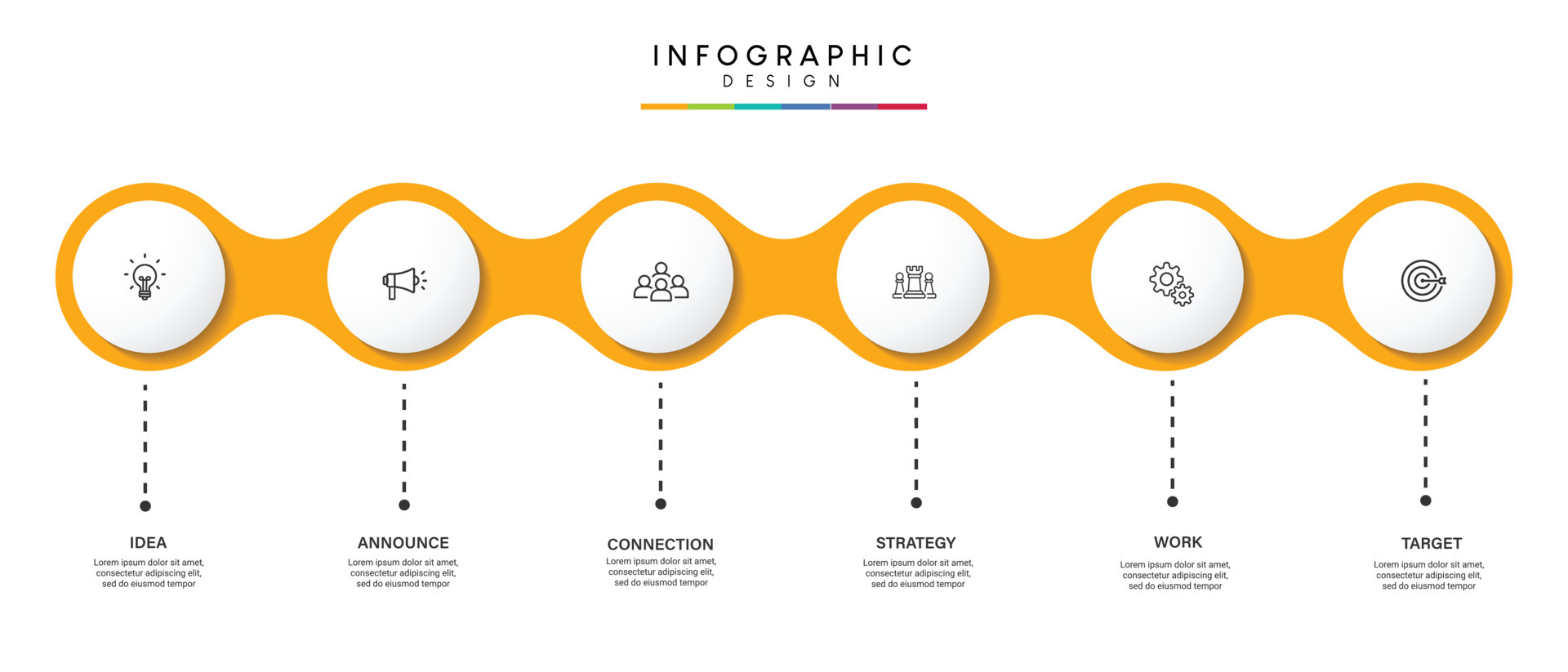 INFOGRAPHIC
DESIGN

IDEA
Lorem ipsum dolor sit amet, consectetur adipiscing elit, sed do eiusmod tempor

ANNOUNCE
Lorem ipsum dolor sit amet, consectetur adipiscing elit, sed do eiusmod tempor

CONNECTION
Lorem ipsum dolor sit amet, consectetur adipiscing elit, sed do eiusmod tempor

STRATEGY
Lorem ipsum dolor sit amet, consectetur adipiscing elit, sed do eiusmod tempor

WORK
Lorem ipsum dolor sit amet, consectetur adipiscing elit, sed do eiusmod tempor

TARGET
Lorem ipsum dolor sit amet, consectetur adipiscing elit, sed do eiusmod tempor