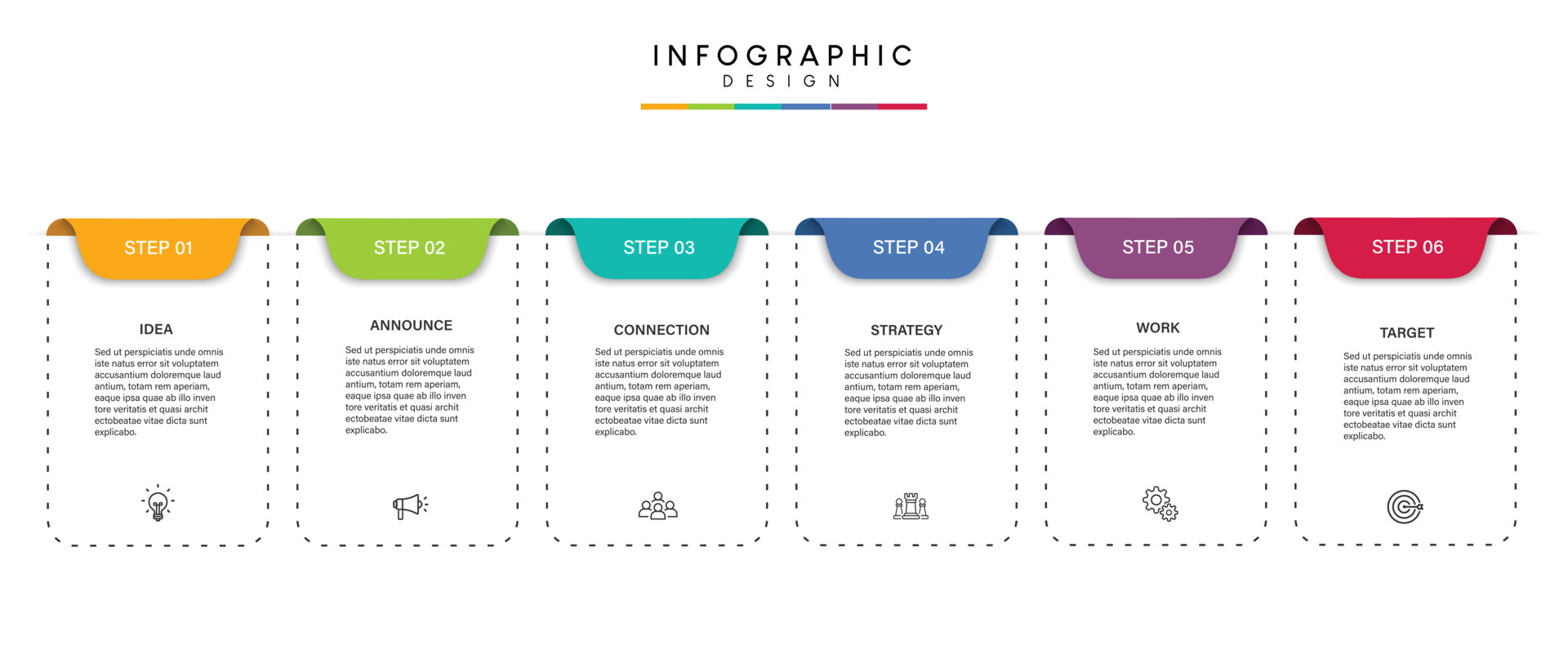 INFOGRAPHIC
DESIGN

STEP 01

IDEA

Sed ut perspiciatis unde omnis iste natus error sit voluptatem accusantium doloremque laud antium, totam rem aperiam, eaque ipsa quae ab illo inven tore veritatis et quasi archit ectobeatae vitae dicta sunt explicabo.

STEP 02

ANNOUNCE

Sed ut perspiciatis unde omnis iste natus error sit voluptatem accusantium doloremque laud antium, totam rem aperiam, eaque ipsa quae ab illo inven tore veritatis et quasi archit ectobeatae vitae dicta sunt explicabo.

STEP 03

CONNECTION

Sed ut perspiciatis unde omnis iste natus error sit voluptatem accusantium doloremque laud antium, totam rem aperiam, eaque ipsa quae ab illo inven tore veritatis et quasi archit ectobeatae vitae dicta sunt explicabo.

STEP 04

STRATEGY

Sed ut perspiciatis unde omnis iste natus error sit voluptatem accusantium doloremque laud antium, totam rem aperiam, eaque ipsa quae ab illo inven tore veritatis et quasi archit ectobeatae vitae dicta sunt explicabo.

STEP 05

WORK

Sed ut perspiciatis unde omnis iste natus error sit voluptatem accusantium doloremque laud antium, totam rem aperiam, eaque ipsa quae ab illo inven tore veritatis et quasi archit ectobeatae vitae dicta sunt explicabo.

STEP 06

TARGET

Sed ut perspiciatis unde omnis iste natus error sit voluptatem accusantium doloremque laud antium, totam rem aperiam, eaque ipsa quae ab illo inven tore veritatis et quasi archit ectobeatae vitae dicta sunt explicabo.