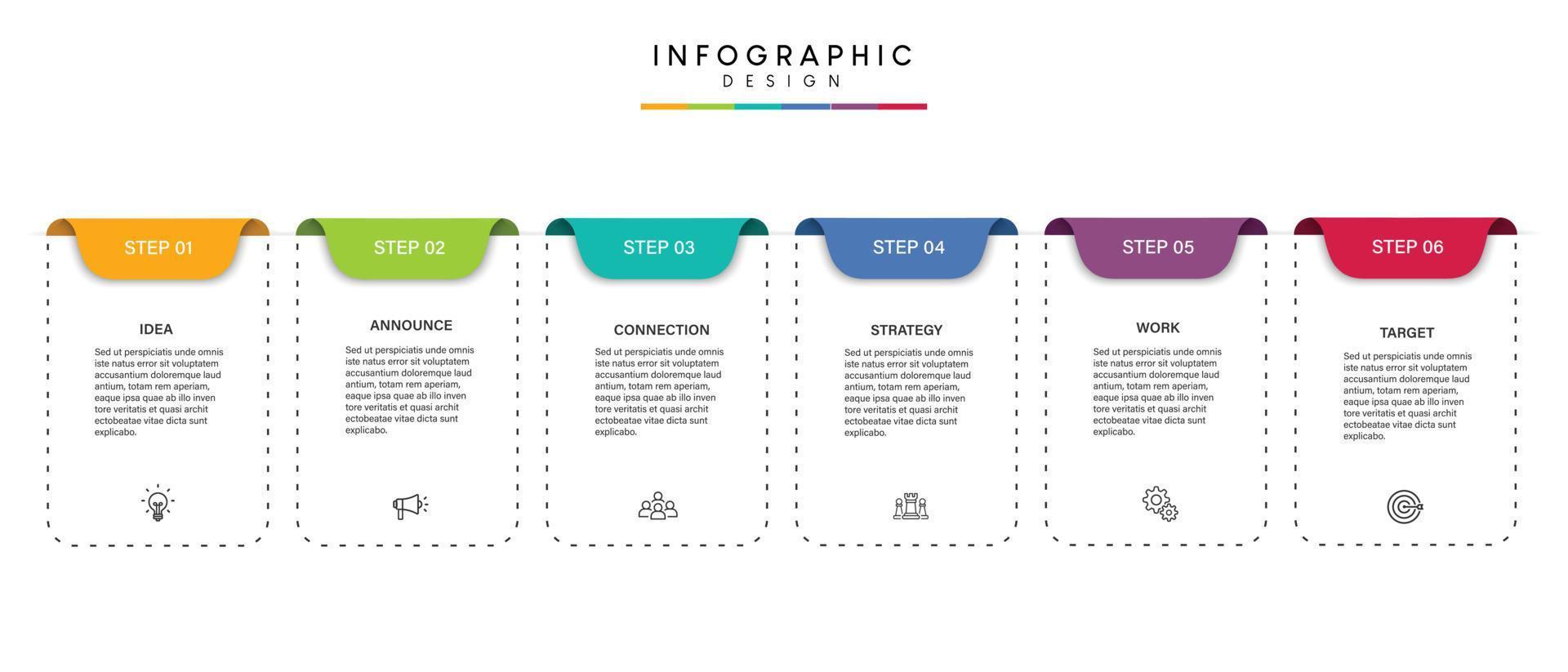 INFOGRAPHIC
DESIGN

STEP 01

IDEA

Sed ut perspiciatis unde omnis iste natus error sit voluptatem accusantium doloremque laud antium, totam rem aperiam, eaque ipsa quae ab illo inven tore veritatis et quasi archit ectobeatae vitae dicta sunt explicabo.

STEP 02

ANNOUNCE

Sed ut perspiciatis unde omnis iste natus error sit voluptatem accusantium doloremque laud antium, totam rem aperiam, eaque ipsa quae ab illo inven tore veritatis et quasi archit ectobeatae vitae dicta sunt explicabo.

STEP 03

CONNECTION

Sed ut perspiciatis unde omnis iste natus error sit voluptatem accusantium doloremque laud antium, totam rem aperiam, eaque ipsa quae ab illo inven tore veritatis et quasi archit ectobeatae vitae dicta sunt explicabo.

STEP 04

STRATEGY

Sed ut perspiciatis unde omnis iste natus error sit voluptatem accusantium doloremque laud antium, totam rem aperiam, eaque ipsa quae ab illo inven tore veritatis et quasi archit ectobeatae vitae dicta sunt explicabo.

STEP 05

WORK

Sed ut perspiciatis unde omnis iste natus error sit voluptatem accusantium doloremque laud antium, totam rem aperiam, eaque ipsa quae ab illo inven tore veritatis et quasi archit ectobeatae vitae dicta sunt explicabo.

STEP 06

TARGET

Sed ut perspiciatis unde omnis iste natus error sit voluptatem accusantium doloremque laud antium, totam rem aperiam, eaque ipsa quae ab illo inven tore veritatis et quasi archit ectobeatae vitae dicta sunt explicabo.