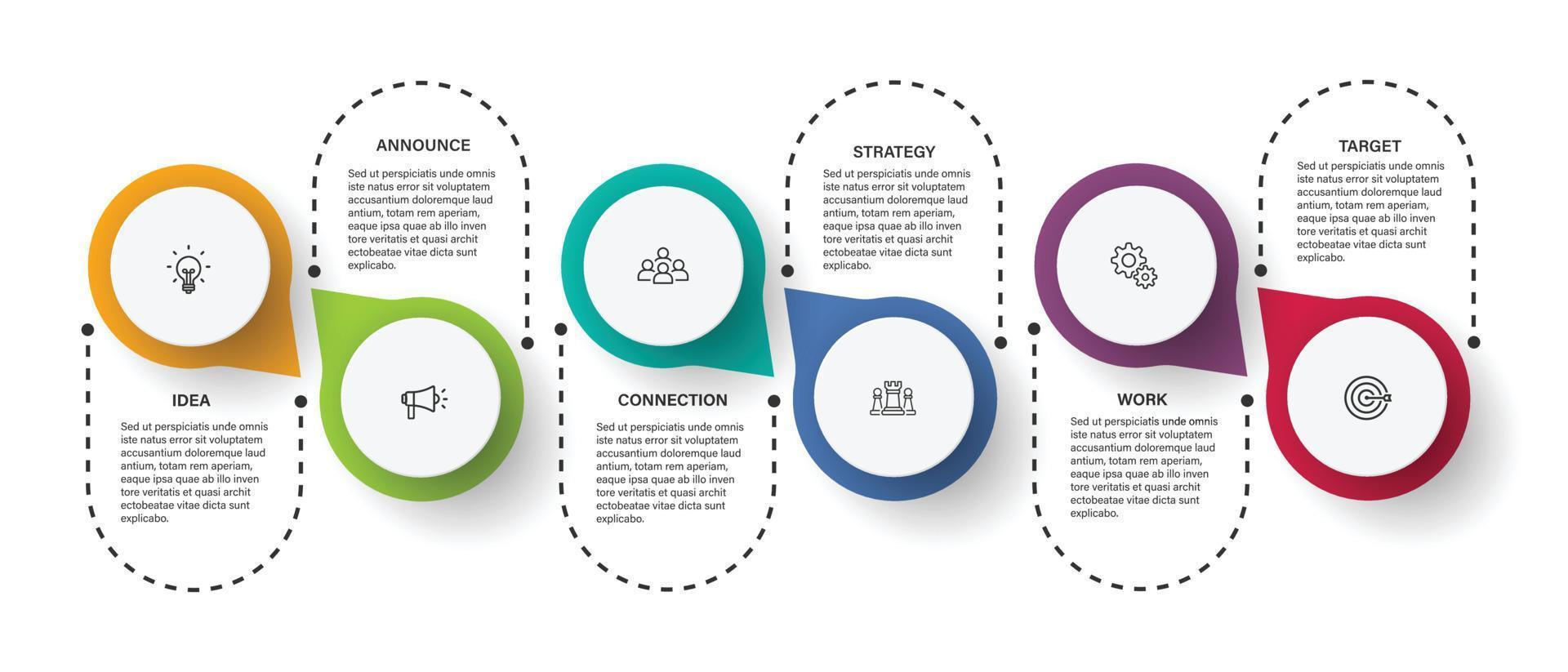 IDEA

Sed ut perspiciatis unde omnis iste natus error sit voluptatem accusantium doloremque laud antium, totam rem aperiam, eaque ipsa quae ab illo inven tore veritatis et quasi archit ectobeatae vitae dicta sunt explicabo.

ANNOUNCE

Sed ut perspiciatis unde omnis iste natus error sit voluptatem accusantium doloremque laud antium, totam rem aperiam, eaque ipsa quae ab illo inven tore veritatis et quasi archit ectobeatae vitae dicta sunt explicabo.

CONNECTION

Sed ut perspiciatis unde omnis iste natus error sit voluptatem accusantium doloremque laud antium, totam rem aperiam, eaque ipsa quae ab illo inven tore veritatis et quasi archit ectobeatae vitae dicta sunt explicabo.

STRATEGY

Sed ut perspiciatis unde omnis iste natus error sit voluptatem accusantium doloremque laud antium, totam rem aperiam, eaque ipsa quae ab illo inven tore veritatis et quasi archit ectobeatae vitae dicta sunt explicabo.

WORK

Sed ut perspiciatis unde omnis iste natus error sit voluptatem accusantium doloremque laud antium, totam rem aperiam, eaque ipsa quae ab illo inven tore veritatis et quasi archit ectobeatae vitae dicta sunt explicabo.

TARGET

Sed ut perspiciatis unde omnis iste natus error sit voluptatem accusantium doloremque laud antium, totam rem aperiam, eaque ipsa quae ab illo inven tore veritatis et quasi archit ectobeatae vitae dicta sunt explicabo.