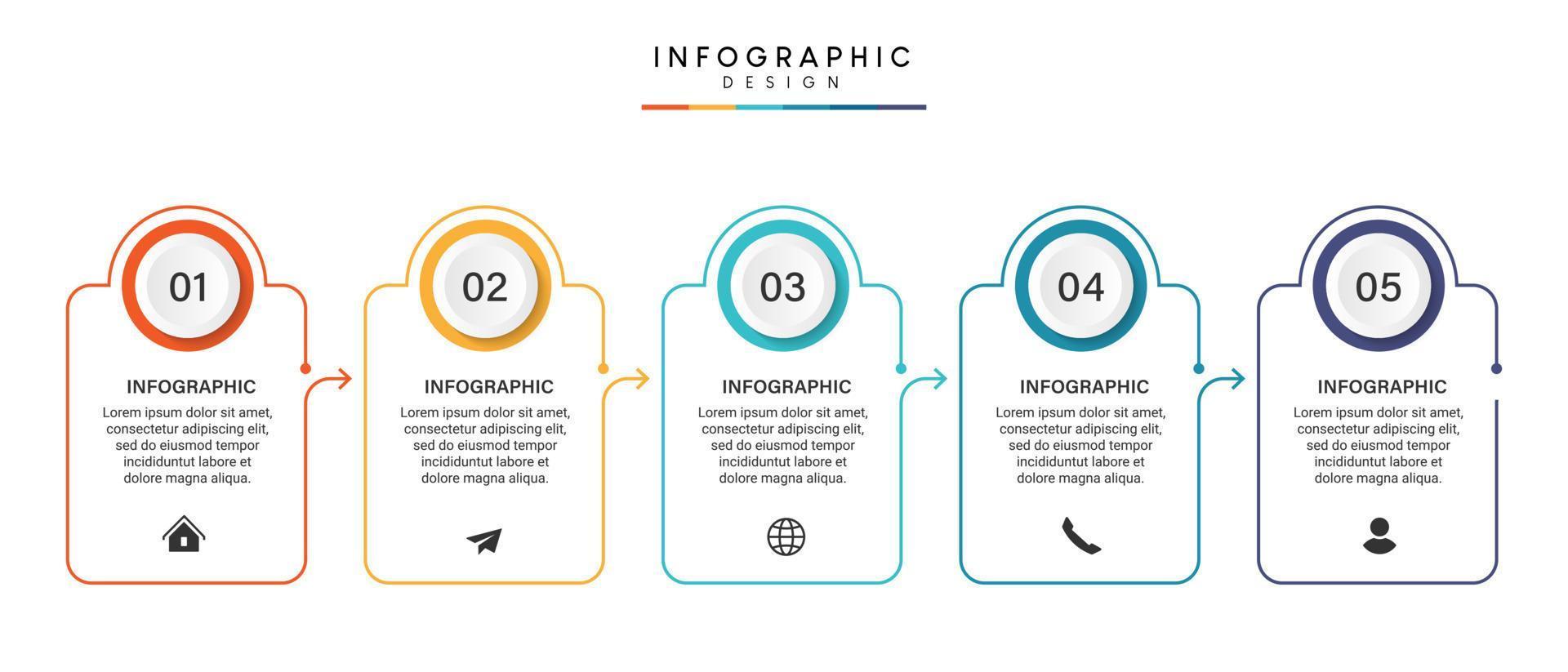 INFOGRAPHIC
DESIGN

01

INFOGRAPHIC

Lorem ipsum dolor sit amet, consectetur adipiscing elit, sed do eiusmod tempor incididuntut labore et dolore magna aliqua.

02

INFOGRAPHIC

Lorem ipsum dolor sit amet, consectetur adipiscing elit, sed do eiusmod tempor incididuntut labore et dolore magna aliqua.

03

INFOGRAPHIC

Lorem ipsum dolor sit amet, consectetur adipiscing elit, sed do eiusmod tempor incididuntut labore et dolore magna aliqua.

04

INFOGRAPHIC

Lorem ipsum dolor sit amet, consectetur adipiscing elit, sed do eiusmod tempor incididuntut labore et dolore magna aliqua.

05

INFOGRAPHIC

Lorem ipsum dolor sit amet, consectetur adipiscing elit, sed do eiusmod tempor incididuntut labore et dolore magna aliqua.