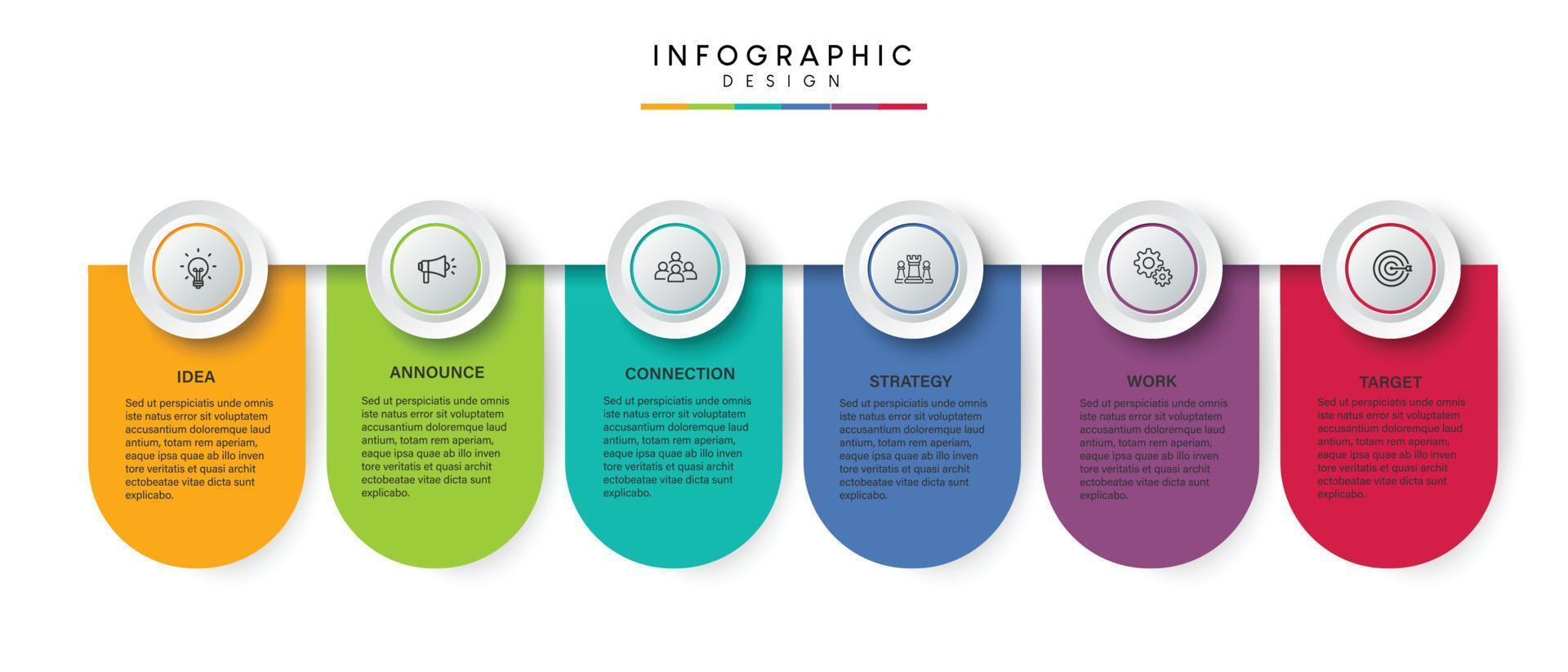 INFOGRAPHIC
DESIGN

IDEA

Sed ut perspiciatis unde omnis iste natus error sit voluptatem accusantium doloremque laud antium, totam rem aperiam, eaque ipsa quae ab illo inven tore veritatis et quasi archit ectobeatae vitae dicta sunt explicabo.

ANNOUNCE

Sed ut perspiciatis unde omnis iste natus error sit voluptatem accusantium doloremque laud antium, totam rem aperiam, eaque ipsa quae ab illo inven tore veritatis et quasi archit ectobeatae vitae dicta sunt explicabo.

CONNECTION

Sed ut perspiciatis unde omnis iste natus error sit voluptatem accusantium doloremque laud antium, totam rem aperiam, eaque ipsa quae ab illo inven tore veritatis et quasi archit ectobeatae vitae dicta sunt explicabo.

STRATEGY

Sed ut perspiciatis unde omnis iste natus error sit voluptatem accusantium doloremque laud antium, totam rem aperiam, eaque ipsa quae ab illo inven tore veritatis et quasi archit ectobeatae vitae dicta sunt explicabo.

WORK

Sed ut perspiciatis unde omnis iste natus error sit voluptatem accusantium doloremque laud antium, totam rem aperiam, eaque ipsa quae ab illo inven tore veritatis et quasi archit ectobeatae vitae dicta sunt explicabo.

TARGET

Sed ut perspiciatis unde omnis iste natus error sit voluptatem accusantium doloremque laud antium, totam rem aperiam, eaque ipsa quae ab illo inven tore veritatis et quasi archit ectobeatae vitae dicta sunt explicabo.