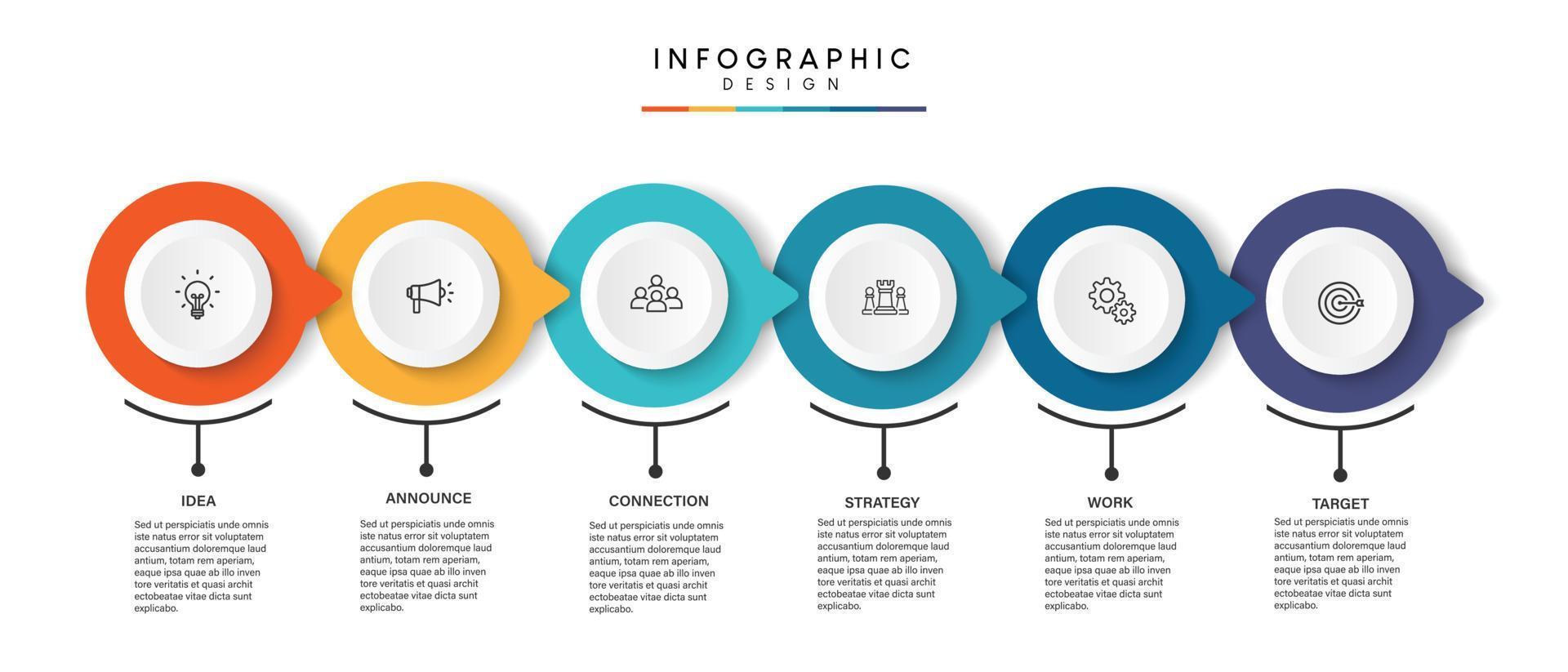 INFOGRAPHIC
DESIGN

IDEA

Sed ut perspiciatis unde omnis iste natus error sit voluptatem accusantium doloremque laud antium, totam rem aperiam, eaque ipsa quae ab illo inven tore veritatis et quasi archit ectobeatae vitae dicta sunt explicabo.

ANNOUNCE

Sed ut perspiciatis unde omnis iste natus error sit voluptatem accusantium doloremque laud antium, totam rem aperiam, eaque ipsa quae ab illo inven tore veritatis et quasi archit ectobeatae vitae dicta sunt explicabo.

CONNECTION

Sed ut perspiciatis unde omnis iste natus error sit voluptatem accusantium doloremque laud antium, totam rem aperiam, eaque ipsa quae ab illo inven tore veritatis et quasi archit ectobeatae vitae dicta sunt explicabo.

STRATEGY

Sed ut perspiciatis unde omnis iste natus error sit voluptatem accusantium doloremque laud antium, totam rem aperiam, eaque ipsa quae ab illo inven tore veritatis et quasi archit ectobeatae vitae dicta sunt explicabo.

WORK

Sed ut perspiciatis unde omnis iste natus error sit voluptatem accusantium doloremque laud antium, totam rem aperiam, eaque ipsa quae ab illo inven tore veritatis et quasi archit ectobeatae vitae dicta sunt explicabo.

TARGET

Sed ut perspiciatis unde omnis iste natus error sit voluptatem accusantium doloremque laud antium, totam rem aperiam, eaque ipsa quae ab illo inven tore veritatis et quasi archit ectobeatae vitae dicta sunt explicabo.