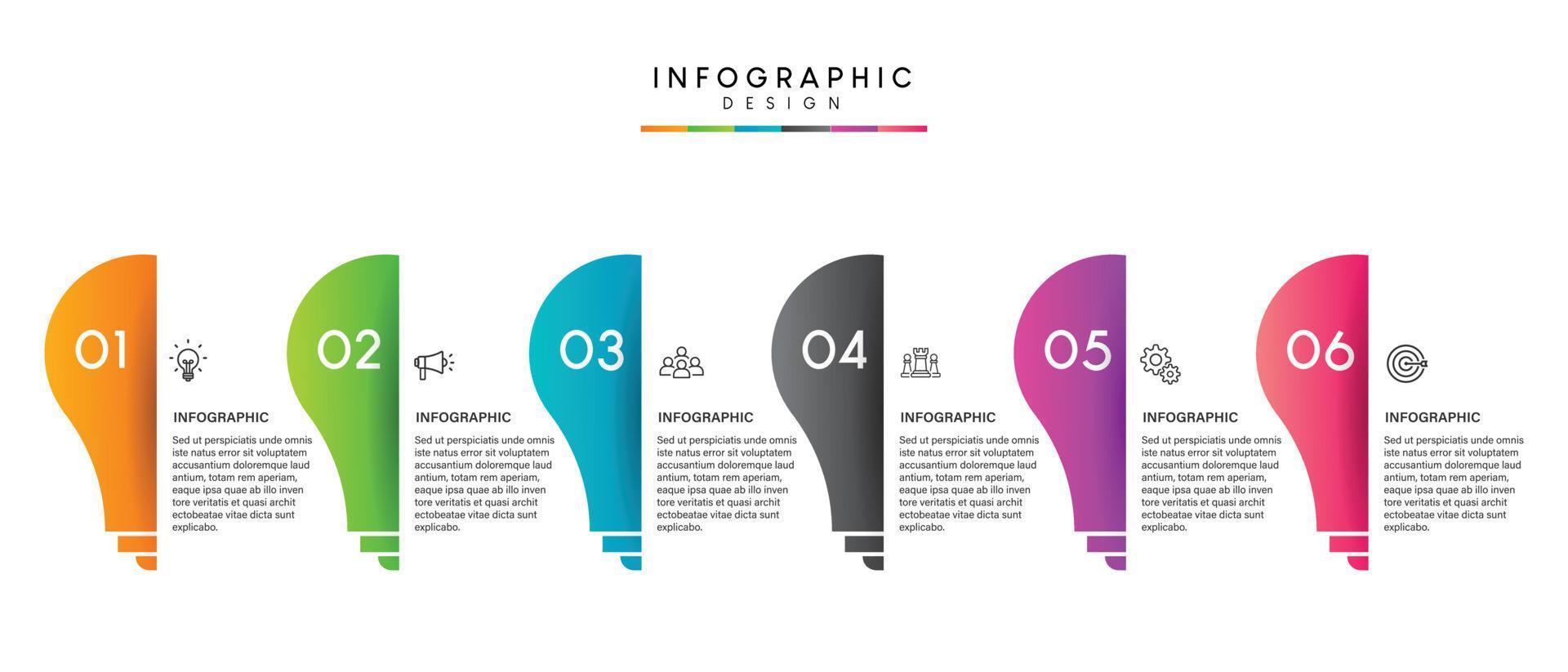 INFOGRAPHIC
DESIGN

01

INFOGRAPHIC

Sed ut perspiciatis unde omnis iste natus error sit voluptatem accusantium doloremque laud antium, totam rem aperiam, eaque ipsa quae ab illo inven tore veritatis et quasi archit ectobeatae vitae dicta sunt explicabo.

02

INFOGRAPHIC

Sed ut perspiciatis unde omnis iste natus error sit voluptatem accusantium doloremque laud antium, totam rem aperiam, eaque ipsa quae ab illo inven tore veritatis et quasi archit ectobeatae vitae dicta sunt explicabo.

03

INFOGRAPHIC

Sed ut perspiciatis unde omnis iste natus error sit voluptatem accusantium doloremque laud antium, totam rem aperiam, eaque ipsa quae ab illo inven tore veritatis et quasi archit ectobeatae vitae dicta sunt explicabo.

04

INFOGRAPHIC

Sed ut perspiciatis unde omnis iste natus error sit voluptatem accusantium doloremque laud antium, totam rem aperiam, eaque ipsa quae ab illo inven tore veritatis et quasi archit ectobeatae vitae dicta sunt explicabo.

05

INFOGRAPHIC

Sed ut perspiciatis unde omnis iste natus error sit voluptatem accusantium doloremque laud antium, totam rem aperiam, eaque ipsa quae ab illo inven tore veritatis et quasi archit ectobeatae vitae dicta sunt explicabo.

06

INFOGRAPHIC

Sed ut perspiciatis unde omnis iste natus error sit voluptatem accusantium doloremque laud antium, totam rem aperiam, eaque ipsa quae ab illo inven tore veritatis et quasi archit ectobeatae vitae dicta sunt explicabo.