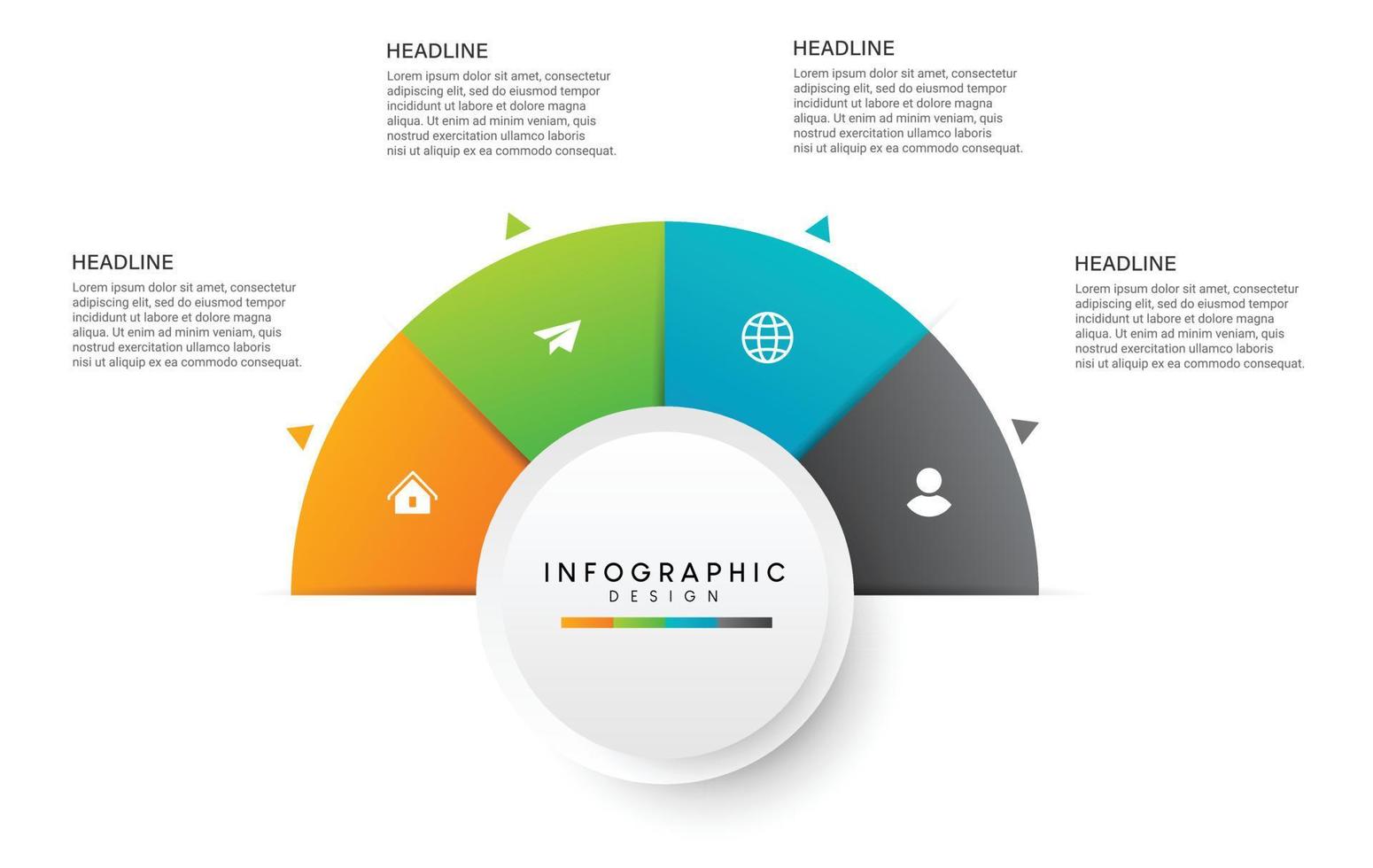 HEADLINE
Lorem ipsum dolor sit amet, consectetur adipiscing elit, sed do eiusmod tempor incididunt ut labore et dolore magna aliqua. Ut enim ad minim veniam, quis nostrud exercitation ullamco laboris nisi ut aliquip ex ea commodo consequat.

HEADLINE
Lorem ipsum dolor sit amet, consectetur adipiscing elit, sed do eiusmod tempor incididunt ut labore et dolore magna aliqua. Ut enim ad minim veniam, quis nostrud exercitation ullamco laboris nisi ut aliquip ex ea commodo consequat.

HEADLINE
Lorem ipsum dolor sit amet, consectetur adipiscing elit, sed do eiusmod tempor incididunt ut labore et dolore magna aliqua. Ut enim ad minim veniam, quis nostrud exercitation ullamco laboris nisi ut aliquip ex ea commodo consequat.

HEADLINE
Lorem ipsum dolor sit amet, consectetur adipiscing elit, sed do eiusmod tempor incididunt ut labore et dolore magna aliqua. Ut enim ad minim veniam, quis nostrud exercitation ullamco laboris nisi ut aliquip ex ea commodo consequat.

INFOGRAPHIC
DESIGN