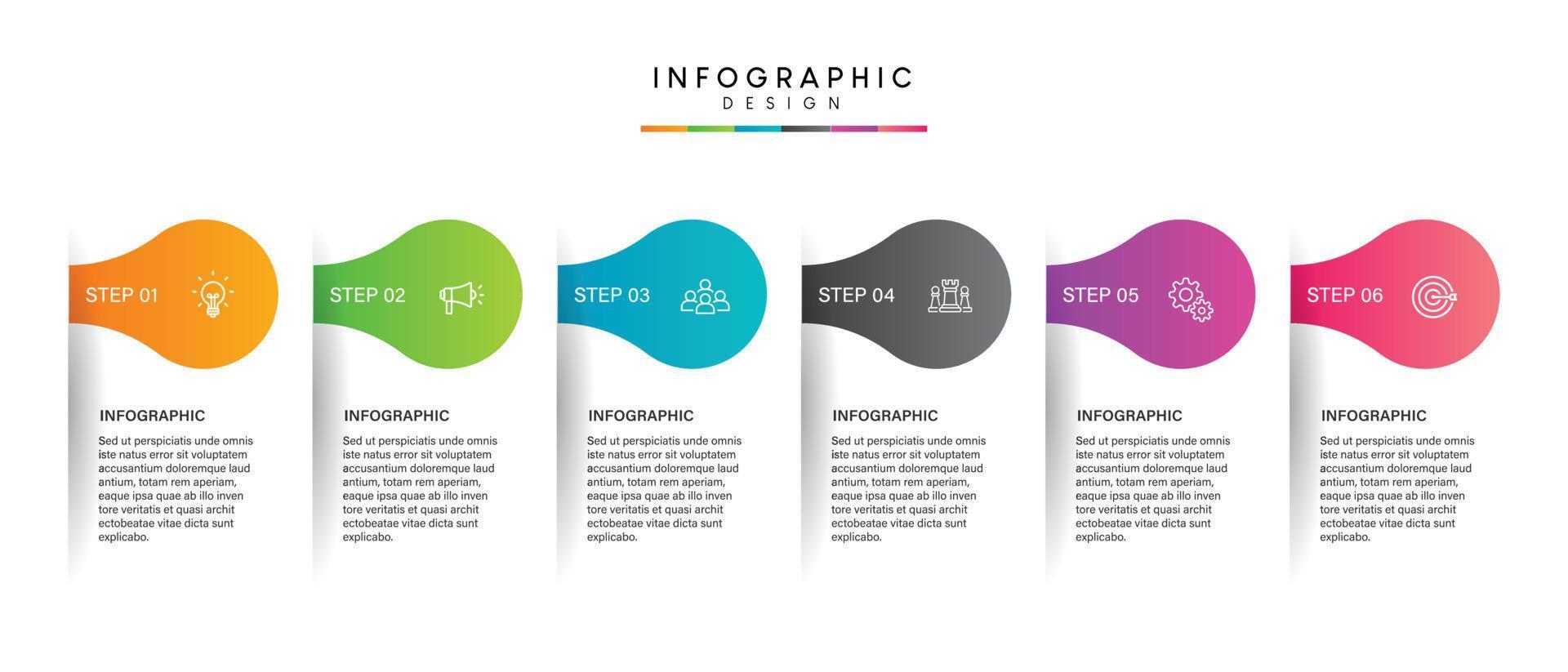 INFOGRAPHIC
DESIGN

STEP 01

INFOGRAPHIC

Sed ut perspiciatis unde omnis iste natus error sit voluptatem accusantium doloremque laud antium, totam rem aperiam, eaque ipsa quae ab illo inven tore veritatis et quasi archit ectobeatae vitae dicta sunt explicabo.

STEP 02

INFOGRAPHIC

Sed ut perspiciatis unde omnis iste natus error sit voluptatem accusantium doloremque laud antium, totam rem aperiam, eaque ipsa quae ab illo inven tore veritatis et quasi archit ectobeatae vitae dicta sunt explicabo.

STEP 03

INFOGRAPHIC

Sed ut perspiciatis unde omnis iste natus error sit voluptatem accusantium doloremque laud antium, totam rem aperiam, eaque ipsa quae ab illo inven tore veritatis et quasi archit ectobeatae vitae dicta sunt explicabo.

STEP 04

INFOGRAPHIC

Sed ut perspiciatis unde omnis iste natus error sit voluptatem accusantium doloremque laud antium, totam rem aperiam, eaque ipsa quae ab illo inven tore veritatis et quasi archit ectobeatae vitae dicta sunt explicabo.

STEP 05

INFOGRAPHIC

Sed ut perspiciatis unde omnis iste natus error sit voluptatem accusantium doloremque laud antium, totam rem aperiam, eaque ipsa quae ab illo inven tore veritatis et quasi archit ectobeatae vitae dicta sunt explicabo.

STEP 06

INFOGRAPHIC

Sed ut perspiciatis unde omnis iste natus error sit voluptatem accusantium doloremque laud antium, totam rem aperiam, eaque ipsa quae ab illo inven tore veritatis et quasi archit ectobeatae vitae dicta sunt explicabo.