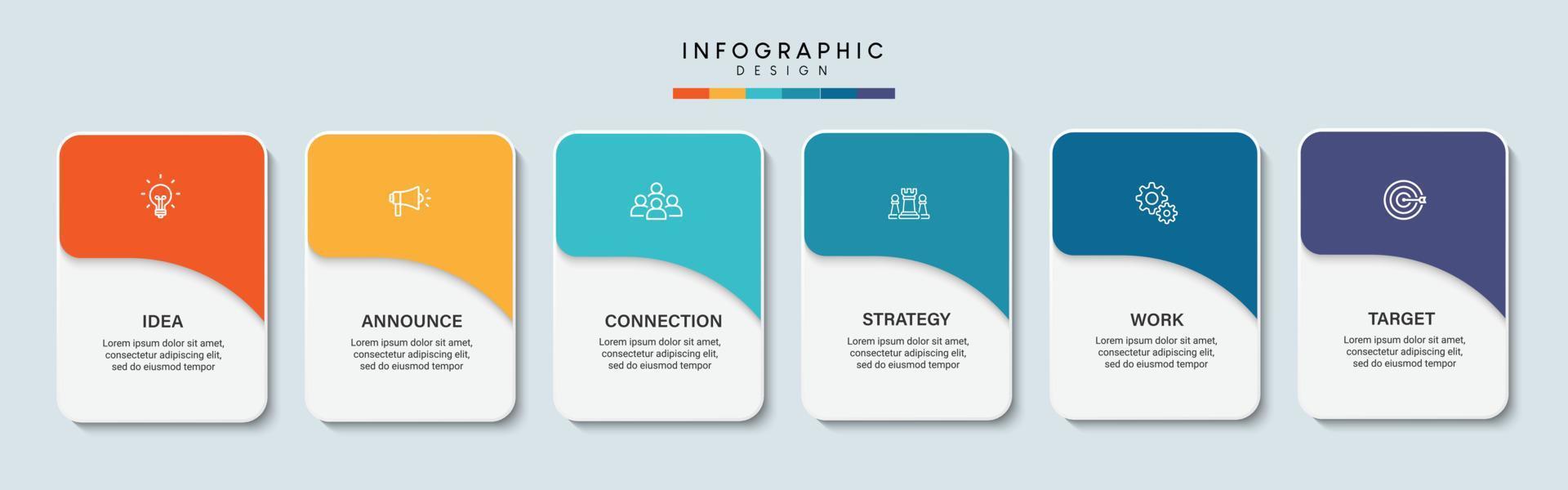 INFOGRAPHIC
DESIGN

IDEA
Lorem ipsum dolor sit amet, consectetur adipiscing elit, sed do eiusmod tempor

ANNOUNCE
Lorem ipsum dolor sit amet, consectetur adipiscing elit, sed do eiusmod tempor

CONNECTION
Lorem ipsum dolor sit amet, consectetur adipiscing elit, sed do eiusmod tempor

STRATEGY
Lorem ipsum dolor sit amet, consectetur adipiscing elit, sed do eiusmod tempor

WORK
Lorem ipsum dolor sit amet, consectetur adipiscing elit, sed do eiusmod tempor

TARGET
Lorem ipsum dolor sit amet, consectetur adipiscing elit, sed do eiusmod tempor