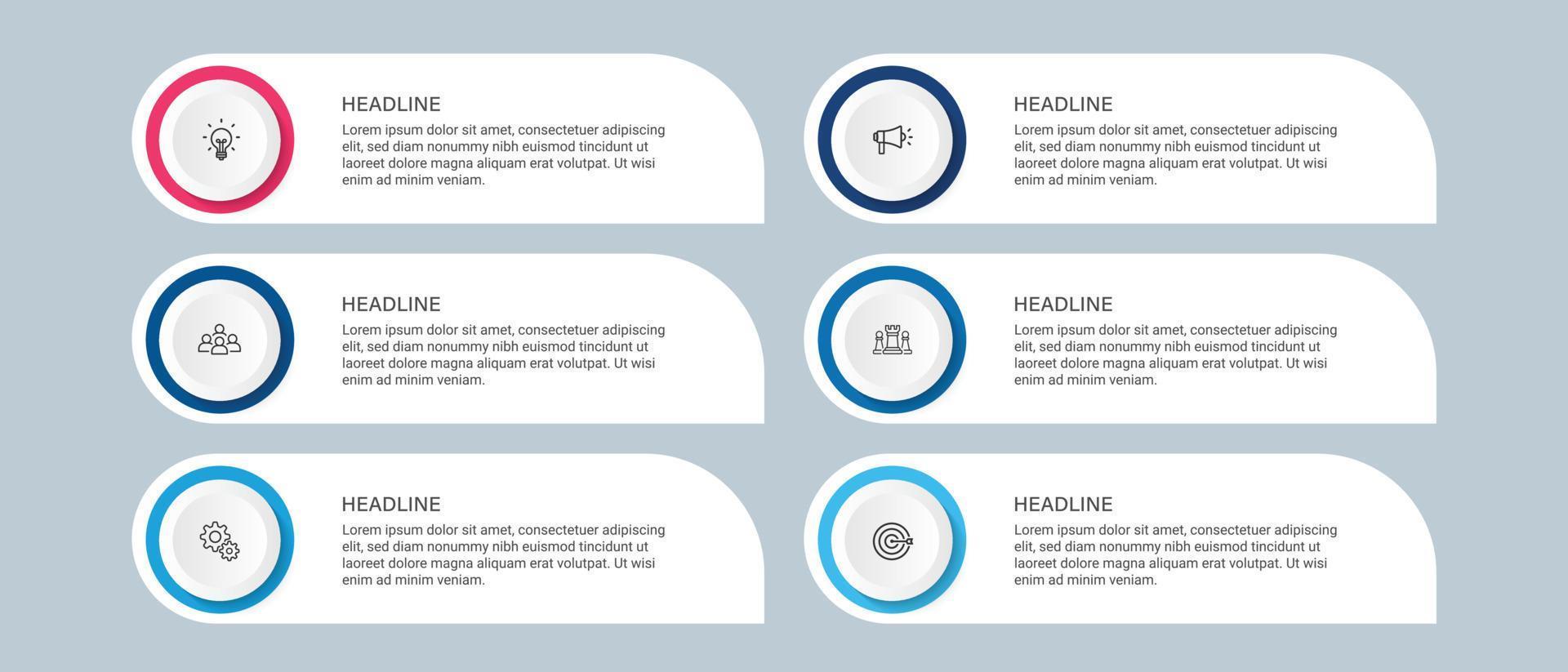 HEADLINE
Lorem ipsum dolor sit amet, consectetuer adipiscing elit, sed diam nonummy nibh euismod tincidunt ut laoreet dolore magna aliquam erat volutpat. Ut wisi enim ad minim veniam.

HEADLINE
Lorem ipsum dolor sit amet, consectetuer adipiscing elit, sed diam nonummy nibh euismod tincidunt ut laoreet dolore magna aliquam erat volutpat. Ut wisi enim ad minim veniam.

HEADLINE
Lorem ipsum dolor sit amet, consectetuer adipiscing elit, sed diam nonummy nibh euismod tincidunt ut laoreet dolore magna aliquam erat volutpat. Ut wisi enim ad minim veniam.

HEADLINE
Lorem ipsum dolor sit amet, consectetuer adipiscing elit, sed diam nonummy nibh euismod tincidunt ut laoreet dolore magna aliquam erat volutpat. Ut wisi enim ad minim veniam.

HEADLINE
Lorem ipsum dolor sit amet, consectetuer adipiscing elit, sed diam nonummy nibh euismod tincidunt ut laoreet dolore magna aliquam erat volutpat. Ut wisi enim ad minim veniam.

HEADLINE
Lorem ipsum dolor sit amet, consectetuer adipiscing elit, sed diam nonummy nibh euismod tincidunt ut laoreet dolore magna aliquam erat volutpat. Ut wisi enim ad minim veniam.