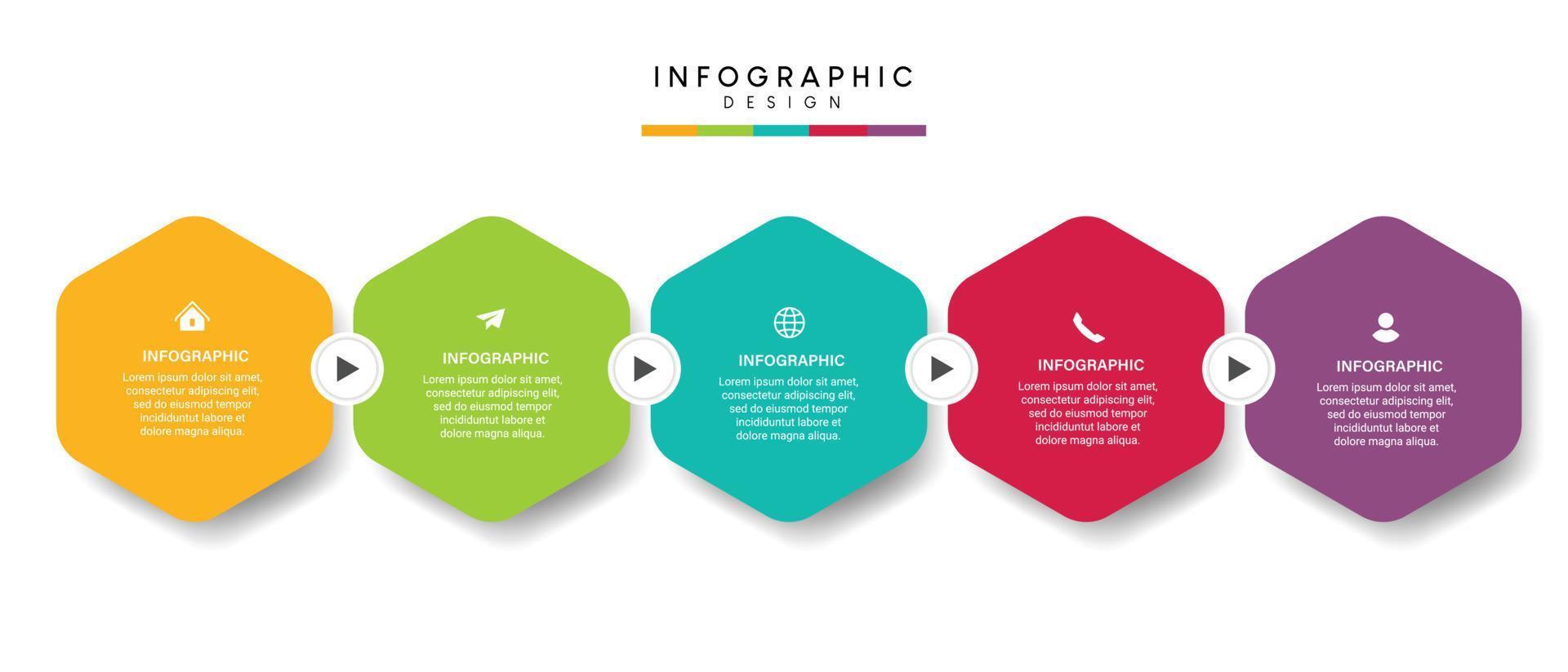 INFOGRAPHIC
DESIGN

INFOGRAPHIC
Lorem ipsum dolor sit amet, consectetur adipiscing elit, sed do eiusmod tempor incididuntut labore et dolore magna aliqua.

INFOGRAPHIC
Lorem ipsum dolor sit amet, consectetur adipiscing elit, sed do eiusmod tempor incididuntut labore et dolore magna aliqua.

INFOGRAPHIC
Lorem ipsum dolor sit amet, consectetur adipiscing elit, sed do eiusmod tempor incididuntut labore et dolore magna aliqua.

INFOGRAPHIC
Lorem ipsum dolor sit amet, consectetur adipiscing elit, sed do eiusmod tempor incididuntut labore et dolore magna aliqua.

INFOGRAPHIC
Lorem ipsum dolor sit amet, consectetur adipiscing elit, sed do eiusmod tempor incididuntut labore et dolore magna aliqua.