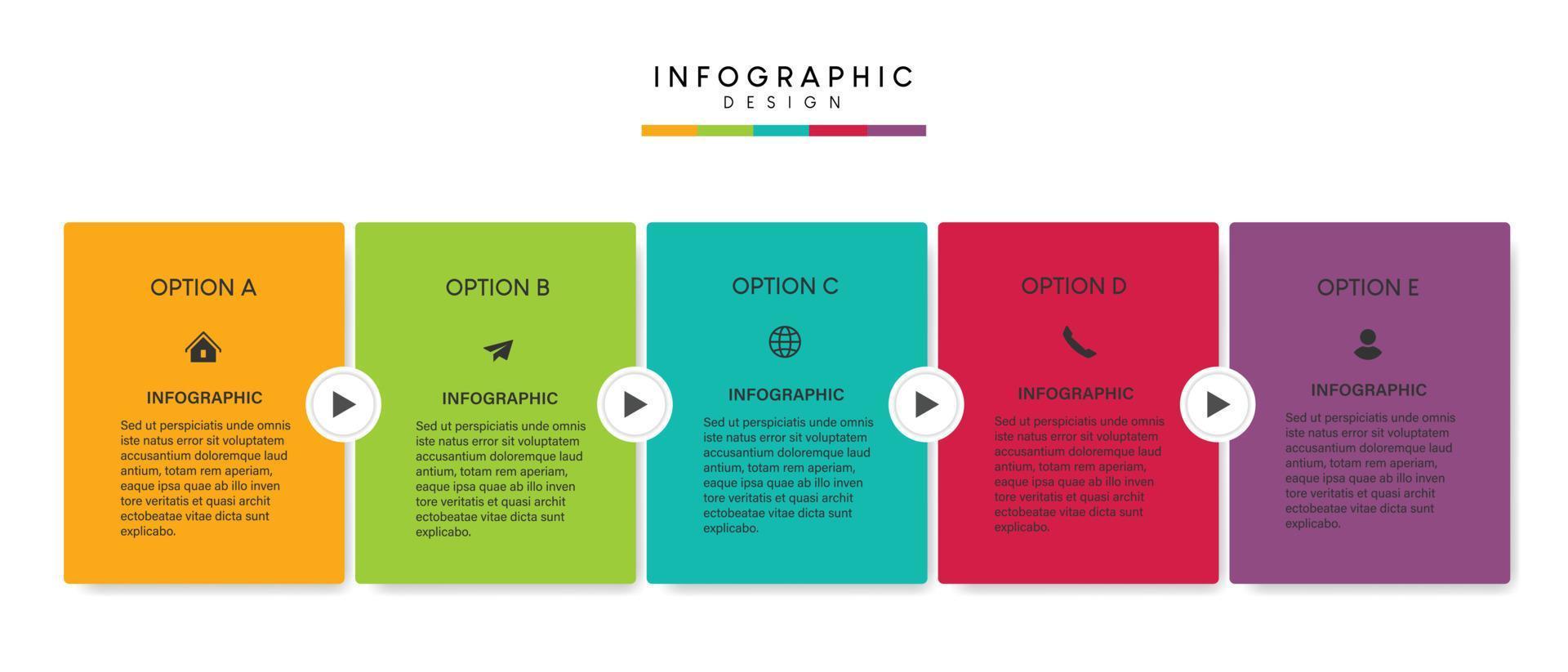 INFOGRAPHIC
DESIGN

OPTION A

INFOGRAPHIC

Sed ut perspiciatis unde omnis iste natus error sit voluptatem accusantium doloremque laud antium, totam rem aperiam, eaque ipsa quae ab illo inven tore veritatis et quasi archit ectobeatae vitae dicta sunt explicabo.

OPTION B

INFOGRAPHIC

Sed ut perspiciatis unde omnis iste natus error sit voluptatem accusantium doloremque laud antium, totam rem aperiam, eaque ipsa quae ab illo inven tore veritatis et quasi archit ectobeatae vitae dicta sunt explicabo.

OPTION C

INFOGRAPHIC

Sed ut perspiciatis unde omnis iste natus error sit voluptatem accusantium doloremque laud antium, totam rem aperiam, eaque ipsa quae ab illo inven tore veritatis et quasi archit ectobeatae vitae dicta sunt explicabo.

OPTION D

INFOGRAPHIC

Sed ut perspiciatis unde omnis iste natus error sit voluptatem accusantium doloremque laud antium, totam rem aperiam, eaque ipsa quae ab illo inven tore veritatis et quasi archit ectobeatae vitae dicta sunt explicabo.

OPTION E

INFOGRAPHIC

Sed ut perspiciatis unde omnis iste natus error sit voluptatem accusantium doloremque laud antium, totam rem aperiam, eaque ipsa quae ab illo inven tore veritatis et quasi archit ectobeatae vitae dicta sunt explicabo.