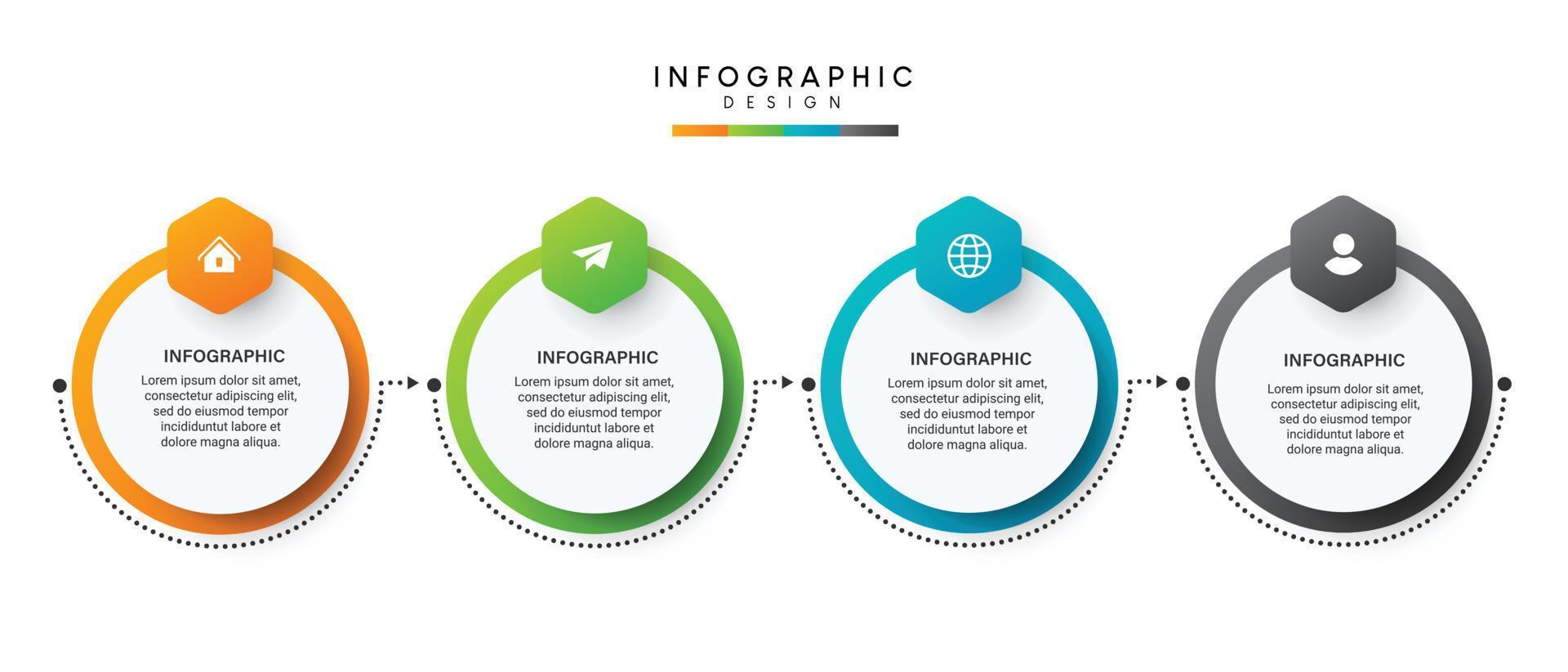 INFOGRAPHIC
DESIGN

INFOGRAPHIC
Lorem ipsum dolor sit amet, consectetur adipiscing elit, sed do eiusmod tempor incididuntut labore et dolore magna aliqua.

INFOGRAPHIC
Lorem ipsum dolor sit amet, consectetur adipiscing elit, sed do eiusmod tempor incididuntut labore et dolore magna aliqua.

INFOGRAPHIC
Lorem ipsum dolor sit amet, consectetur adipiscing elit, sed do eiusmod tempor incididuntut labore et dolore magna aliqua.

INFOGRAPHIC
Lorem ipsum dolor sit amet, consectetur adipiscing elit, sed do eiusmod tempor incididuntut labore et dolore magna aliqua.