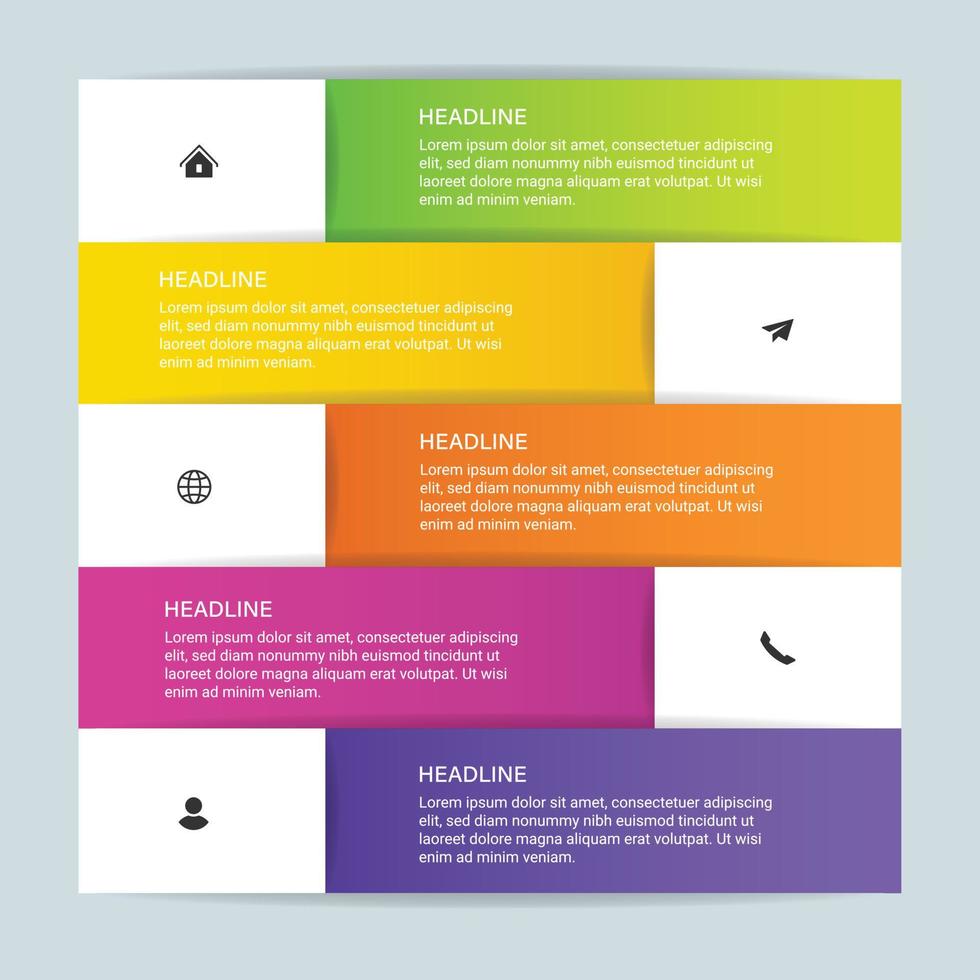 HEADLINE
Lorem ipsum dolor sit amet, consectetuer adipiscing elit, sed diam nonummy nibh euismod tincidunt ut laoreet dolore magna aliquam erat volutpat. Ut wisi enim ad minim veniam.

HEADLINE
Lorem ipsum dolor sit amet, consectetuer adipiscing elit, sed diam nonummy nibh euismod tincidunt ut laoreet dolore magna aliquam erat volutpat. Ut wisi enim ad minim veniam.

HEADLINE
Lorem ipsum dolor sit amet, consectetuer adipiscing elit, sed diam nonummy nibh euismod tincidunt ut laoreet dolore magna aliquam erat volutpat. Ut wisi enim ad minim veniam.

HEADLINE
Lorem ipsum dolor sit amet, consectetuer adipiscing elit, sed diam nonummy nibh euismod tincidunt ut laoreet dolore magna aliquam erat volutpat. Ut wisi enim ad minim veniam.

HEADLINE
Lorem ipsum dolor sit amet, consectetuer adipiscing elit, sed diam nonummy nibh euismod tincidunt ut laoreet dolore magna aliquam erat volutpat. Ut wisi enim ad minim veniam.