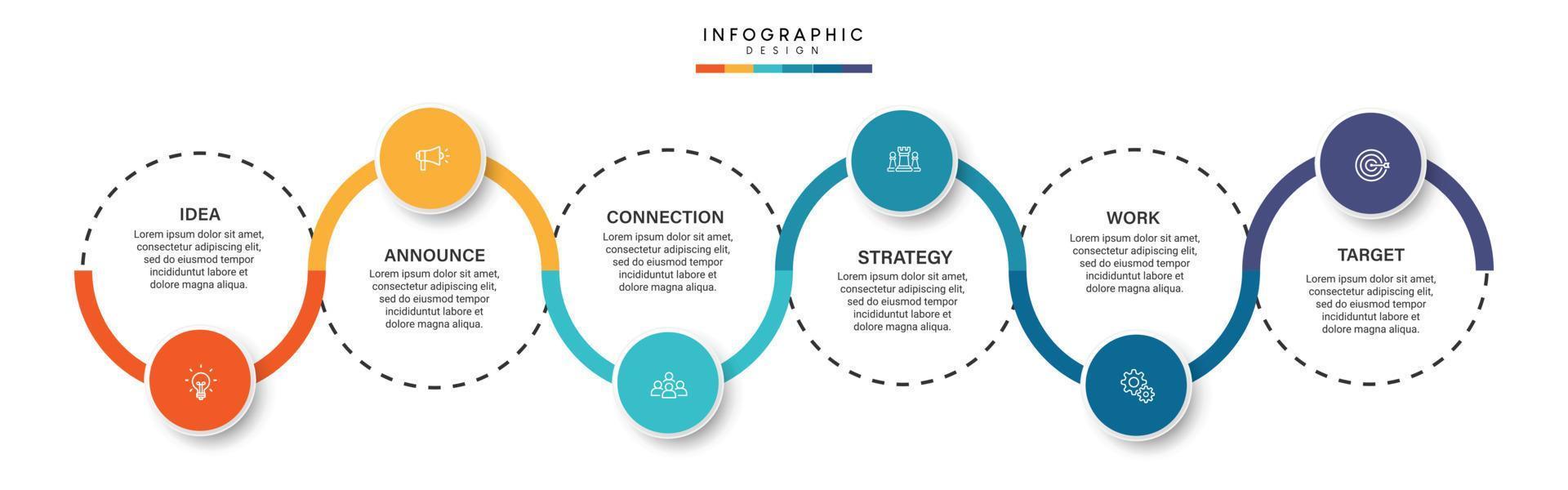 INFOGRAPHIC
DESIGN

IDEA
Lorem ipsum dolor sit amet, consectetur adipiscing elit, sed do eiusmod tempor incididuntut labore et dolore magna aliqua.

ANNOUNCE
Lorem ipsum dolor sit amet, consectetur adipiscing elit, sed do eiusmod tempor incididuntut labore et dolore magna aliqua.

CONNECTION
Lorem ipsum dolor sit amet, consectetur adipiscing elit, sed do eiusmod tempor incididuntut labore et dolore magna aliqua.

STRATEGY
Lorem ipsum dolor sit amet, consectetur adipiscing elit, sed do eiusmod tempor incididuntut labore et dolore magna aliqua.

WORK
Lorem ipsum dolor sit amet, consectetur adipiscing elit, sed do eiusmod tempor incididuntut labore et dolore magna aliqua.

TARGET
Lorem ipsum dolor sit amet, consectetur adipiscing elit, sed do eiusmod tempor incididuntut labore et dolore magna aliqua.