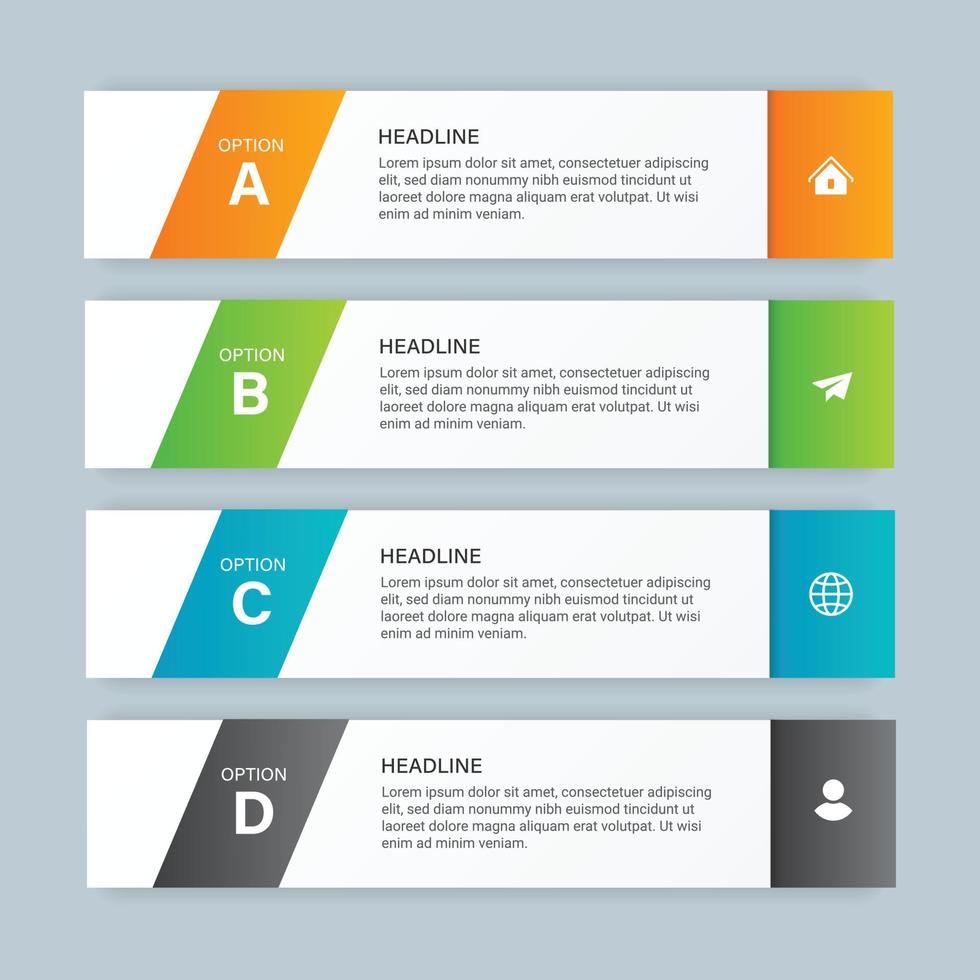 OPTION
A

HEADLINE
Lorem ipsum dolor sit amet, consectetuer adipiscing elit, sed diam nonummy nibh euismod tincidunt ut laoreet dolore magna aliquam erat volutpat. Ut wisi enim ad minim veniam.

OPTION
B

HEADLINE
Lorem ipsum dolor sit amet, consectetuer adipiscing elit, sed diam nonummy nibh euismod tincidunt ut laoreet dolore magna aliquam erat volutpat. Ut wisi enim ad minim veniam.

OPTION
C

HEADLINE
Lorem ipsum dolor sit amet, consectetuer adipiscing elit, sed diam nonummy nibh euismod tincidunt ut laoreet dolore magna aliquam erat volutpat. Ut wisi enim ad minim veniam.

OPTION
D

HEADLINE
Lorem ipsum dolor sit amet, consectetuer adipiscing elit, sed diam nonummy nibh euismod tincidunt ut laoreet dolore magna aliquam erat volutpat. Ut wisi enim ad minim veniam.