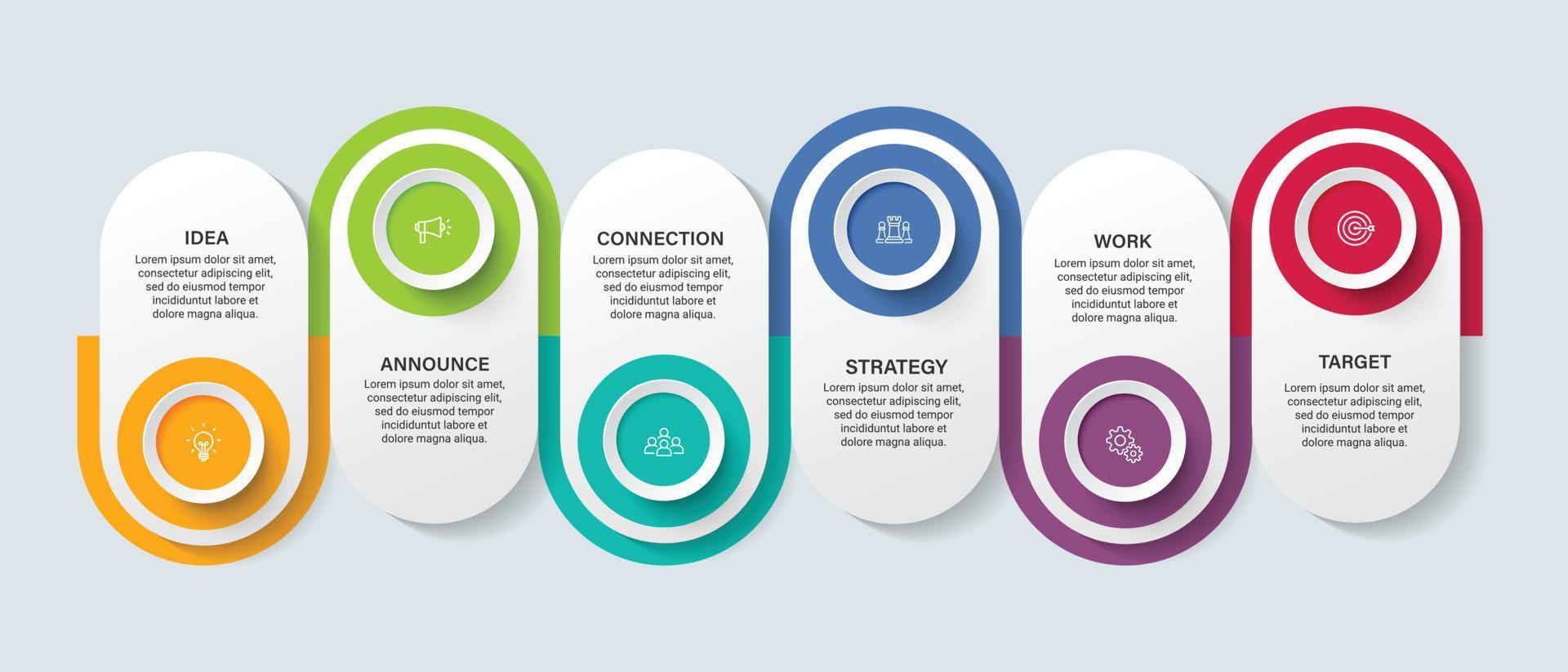 IDEA

Lorem ipsum dolor sit amet, consectetur adipiscing elit, sed do eiusmod tempor incididuntut labore et dolore magna aliqua.

ANNOUNCE

Lorem ipsum dolor sit amet, consectetur adipiscing elit, sed do eiusmod tempor incididuntut labore et dolore magna aliqua.

CONNECTION

Lorem ipsum dolor sit amet, consectetur adipiscing elit, sed do eiusmod tempor incididuntut labore et dolore magna aliqua.

STRATEGY

Lorem ipsum dolor sit amet, consectetur adipiscing elit, sed do eiusmod tempor incididuntut labore et dolore magna aliqua.

WORK

Lorem ipsum dolor sit amet, consectetur adipiscing elit, sed do eiusmod tempor incididuntut labore et dolore magna aliqua.

TARGET

Lorem ipsum dolor sit amet, consectetur adipiscing elit, sed do eiusmod tempor incididuntut labore et dolore magna aliqua.