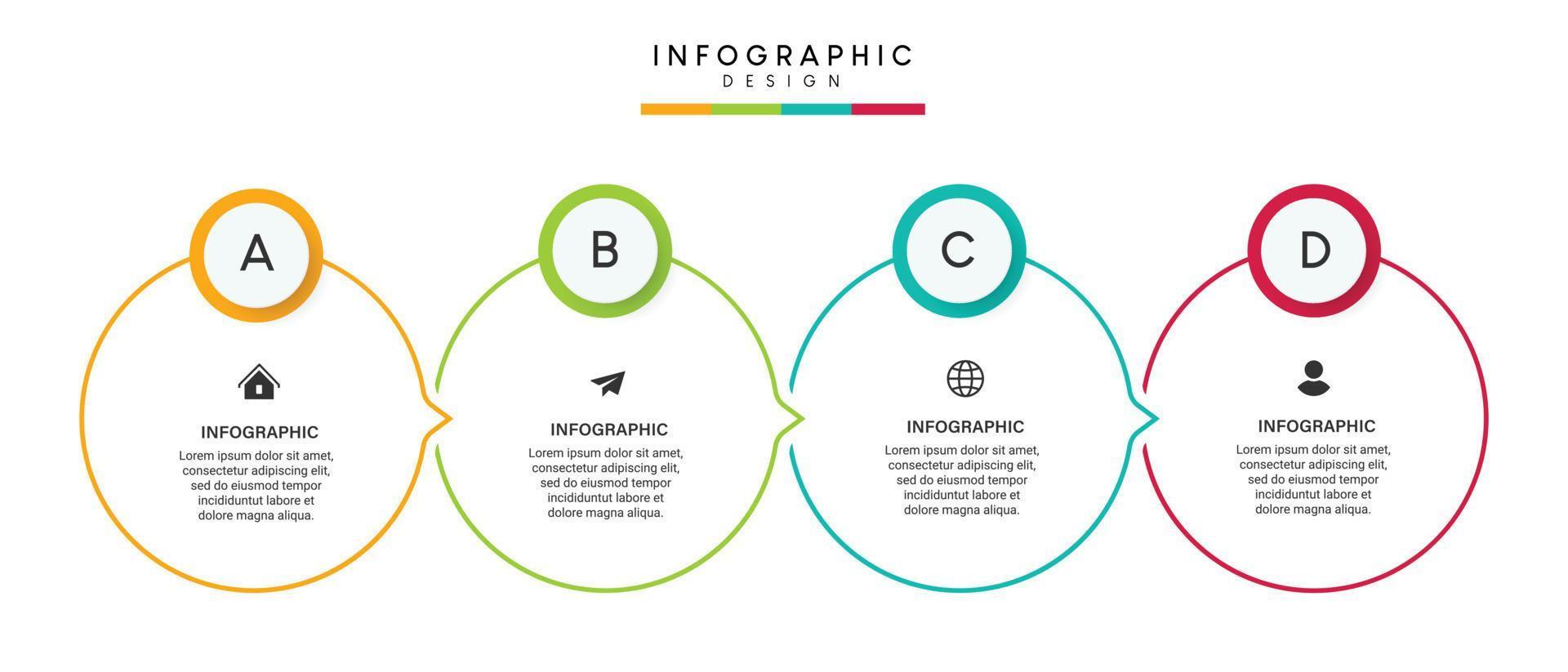 INFOGRAPHIC
DESIGN

A

INFOGRAPHIC
Lorem ipsum dolor sit amet, consectetur adipiscing elit, sed do eiusmod tempor incididuntut labore et dolore magna aliqua.

B

INFOGRAPHIC
Lorem ipsum dolor sit amet, consectetur adipiscing elit, sed do eiusmod tempor incididuntut labore et dolore magna aliqua.

C

INFOGRAPHIC
Lorem ipsum dolor sit amet, consectetur adipiscing elit, sed do eiusmod tempor incididuntut labore et dolore magna aliqua.

D

INFOGRAPHIC
Lorem ipsum dolor sit amet, consectetur adipiscing elit, sed do eiusmod tempor incididuntut labore et dolore magna aliqua.