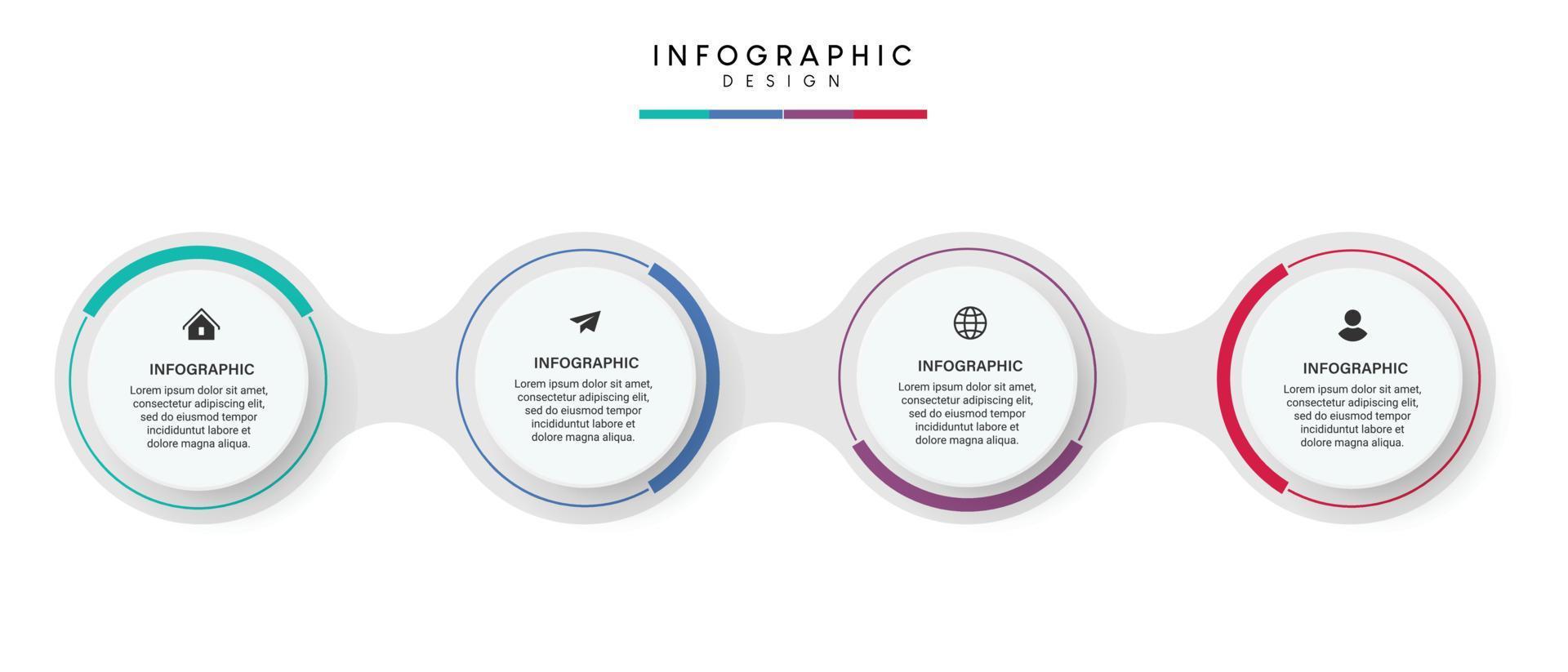 INFOGRAPHIC
DESIGN

INFOGRAPHIC
Lorem ipsum dolor sit amet, consectetur adipiscing elit, sed do eiusmod tempor incididuntut labore et dolore magna aliqua.

INFOGRAPHIC
Lorem ipsum dolor sit amet, consectetur adipiscing elit, sed do eiusmod tempor incididuntut labore et dolore magna aliqua.

INFOGRAPHIC
Lorem ipsum dolor sit amet, consectetur adipiscing elit, sed do eiusmod tempor incididuntut labore et dolore magna aliqua.

INFOGRAPHIC
Lorem ipsum dolor sit amet, consectetur adipiscing elit, sed do eiusmod tempor incididuntut labore et dolore magna aliqua.