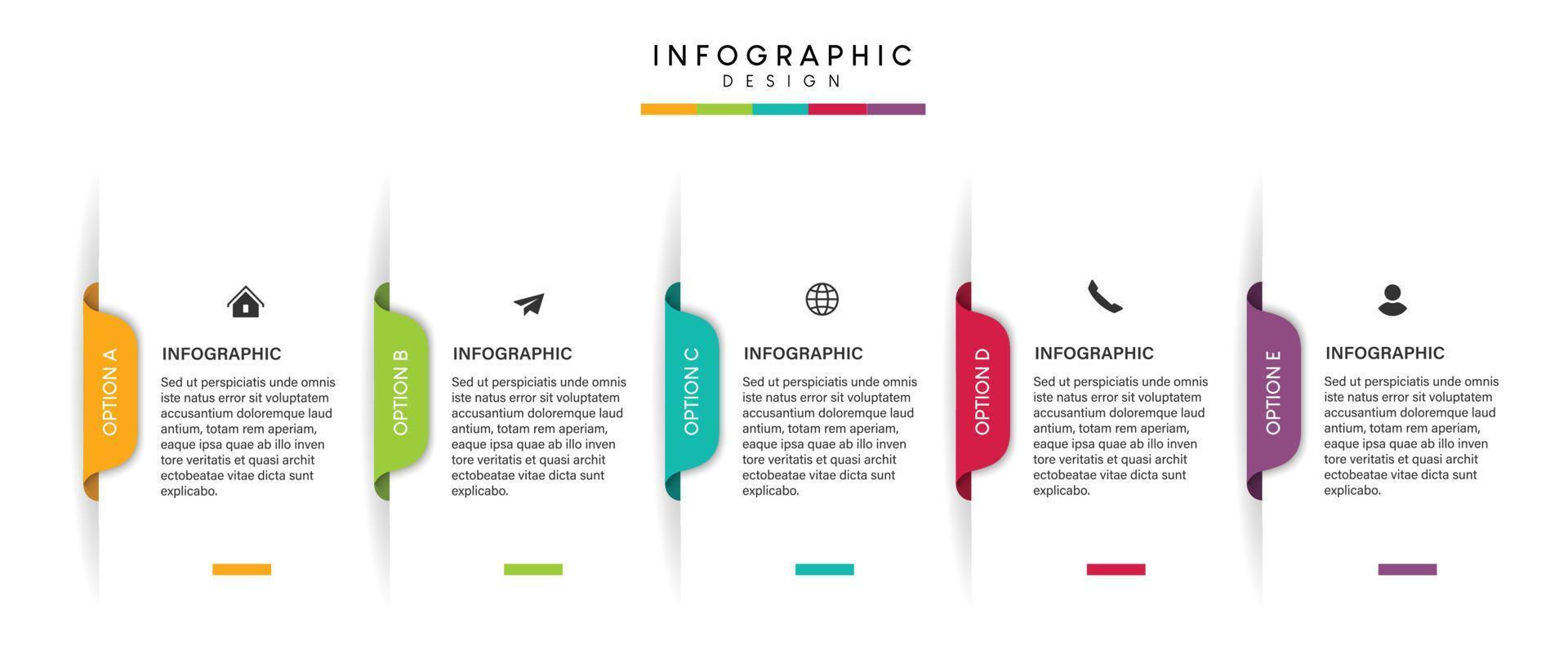 INFOGRAPHIC
DESIGN

OPTION A

INFOGRAPHIC

Sed ut perspiciatis unde omnis iste natus error sit voluptatem accusantium doloremque laud antium, totam rem aperiam, eaque ipsa quae ab illo inven tore veritatis et quasi archit ectobeatae vitae dicta sunt explicabo.

OPTION B

INFOGRAPHIC

Sed ut perspiciatis unde omnis iste natus error sit voluptatem accusantium doloremque laud antium, totam rem aperiam, eaque ipsa quae ab illo inven tore veritatis et quasi archit ectobeatae vitae dicta sunt explicabo.

OPTION C

INFOGRAPHIC

Sed ut perspiciatis unde omnis iste natus error sit voluptatem accusantium doloremque laud antium, totam rem aperiam, eaque ipsa quae ab illo inven tore veritatis et quasi archit ectobeatae vitae dicta sunt explicabo.

OPTION D

INFOGRAPHIC

Sed ut perspiciatis unde omnis iste natus error sit voluptatem accusantium doloremque laud antium, totam rem aperiam, eaque ipsa quae ab illo inven tore veritatis et quasi archit ectobeatae vitae dicta sunt explicabo.

OPTION E

INFOGRAPHIC

Sed ut perspiciatis unde omnis iste natus error sit voluptatem accusantium doloremque laud antium, totam rem aperiam, eaque ipsa quae ab illo inven tore veritatis et quasi archit ectobeatae vitae dicta sunt explicabo.