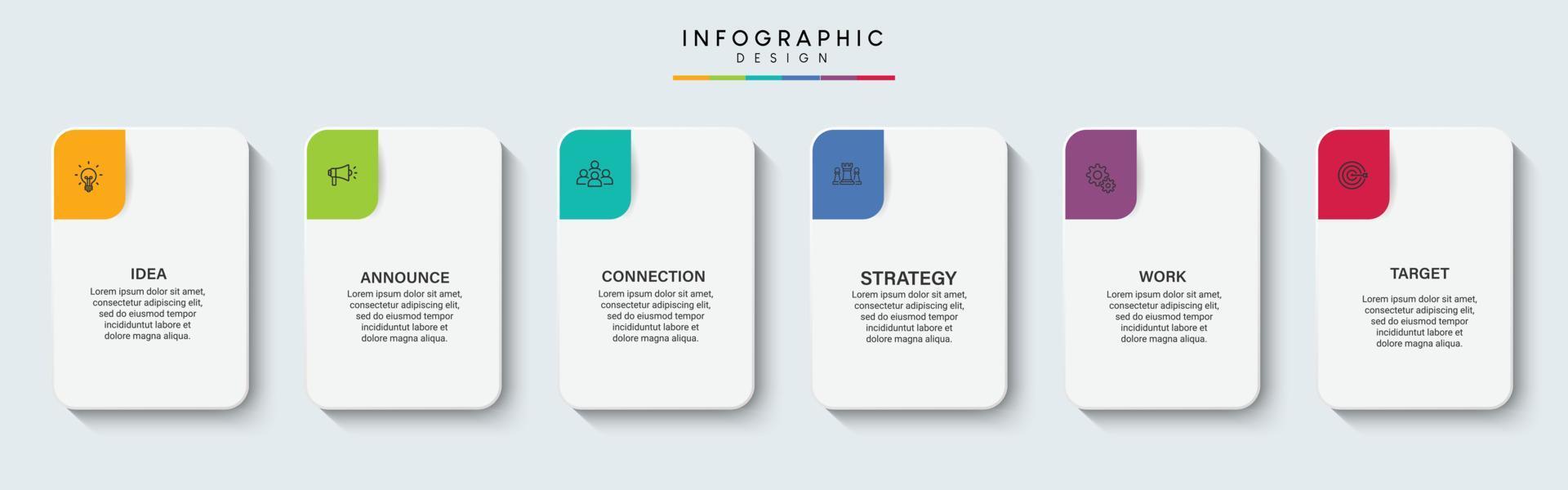 INFOGRAPHIC
DESIGN

IDEA
Lorem ipsum dolor sit amet, consectetur adipiscing elit, sed do eiusmod tempor incididuntut labore et dolore magna aliqua.

ANNOUNCE
Lorem ipsum dolor sit amet, consectetur adipiscing elit, sed do eiusmod tempor incididuntut labore et dolore magna aliqua.

CONNECTION
Lorem ipsum dolor sit amet, consectetur adipiscing elit, sed do eiusmod tempor incididuntut labore et dolore magna aliqua.

STRATEGY
Lorem ipsum dolor sit amet, consectetur adipiscing elit, sed do eiusmod tempor incididuntut labore et dolore magna aliqua.

WORK
Lorem ipsum dolor sit amet, consectetur adipiscing elit, sed do eiusmod tempor incididuntut labore et dolore magna aliqua.

TARGET
Lorem ipsum dolor sit amet, consectetur adipiscing elit, sed do eiusmod tempor incididuntut labore et dolore magna aliqua.