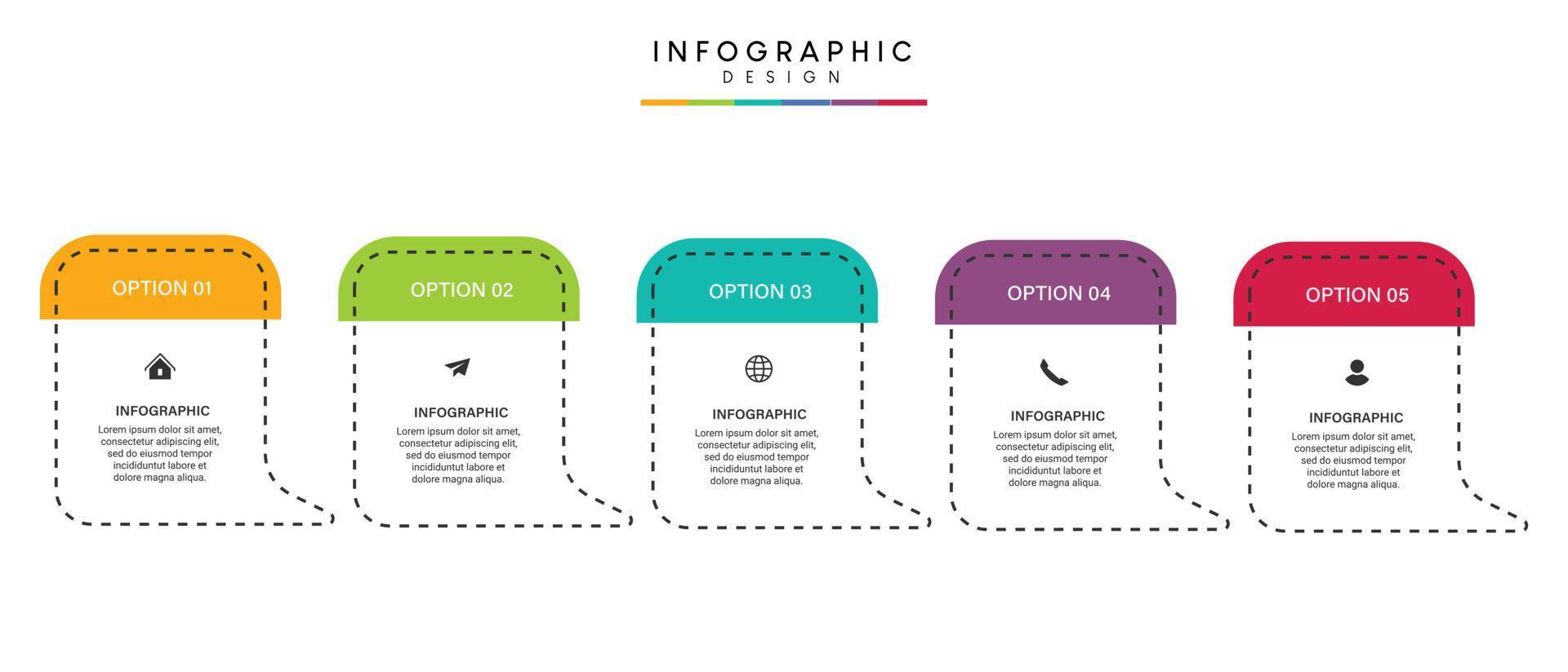 INFOGRAPHIC
DESIGN

OPTION 01

INFOGRAPHIC
Lorem ipsum dolor sit amet, consectetur adipiscing elit, sed do eiusmod tempor incididuntut labore et dolore magna aliqua.

OPTION 02

INFOGRAPHIC
Lorem ipsum dolor sit amet, consectetur adipiscing elit, sed do eiusmod tempor incididuntut labore et dolore magna aliqua.

OPTION 03

INFOGRAPHIC
Lorem ipsum dolor sit amet, consectetur adipiscing elit, sed do eiusmod tempor incididuntut labore et dolore magna aliqua.

OPTION 04

INFOGRAPHIC
Lorem ipsum dolor sit amet, consectetur adipiscing elit, sed do eiusmod tempor incididuntut labore et dolore magna aliqua.

OPTION 05

INFOGRAPHIC
Lorem ipsum dolor sit amet, consectetur adipiscing elit, sed do eiusmod tempor incididuntut labore et dolore magna aliqua.