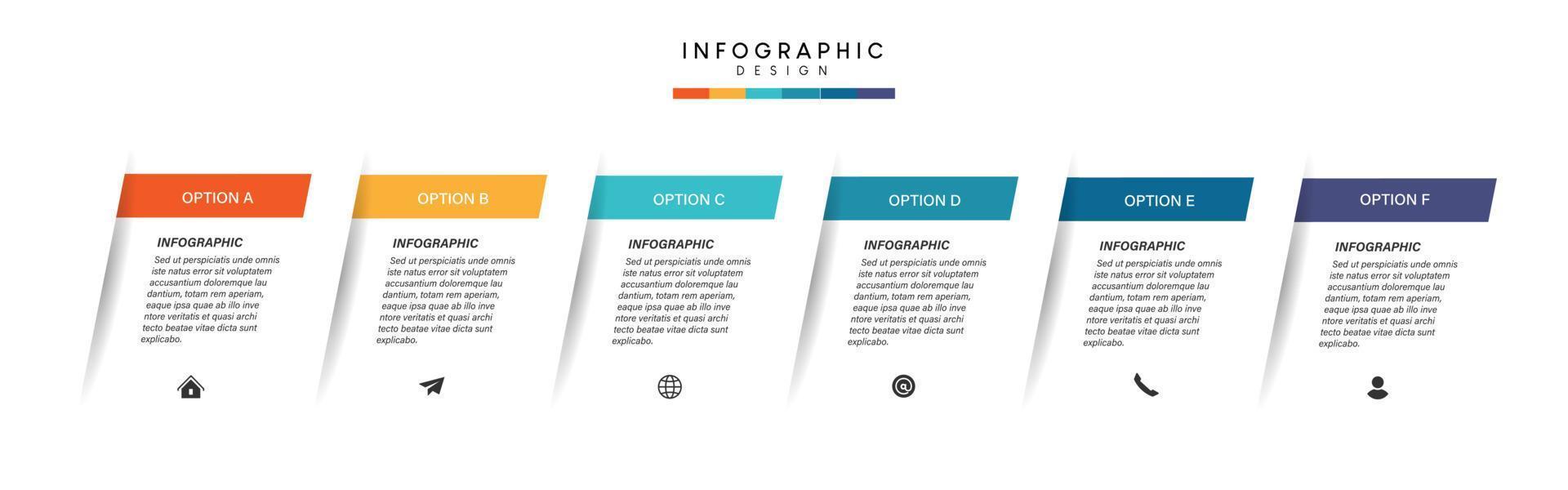 INFOGRAPHIC
DESIGN

OPTION A

INFOGRAPHIC

Sed ut perspiciatis unde omnis iste natus error sit voluptatem accusantium doloremque lau dantium, totam rem aperiam, eaque ipsa quae ab illo inve ntore veritatis et quasi archi tecto beatae vitae dicta sunt explicabo.

OPTION B

INFOGRAPHIC

Sed ut perspiciatis unde omnis iste natus error sit voluptatem accusantium doloremque lau dantium, totam rem aperiam, eaque ipsa quae ab illo inve ntore veritatis et quasi archi tecto beatae vitae dicta sunt explicabo.

OPTION C

INFOGRAPHIC

Sed ut perspiciatis unde omnis iste natus error sit voluptatem accusantium doloremque lau dantium, totam rem aperiam, eaque ipsa quae ab illo inve ntore veritatis et quasi archi tecto beatae vitae dicta sunt explicabo.

OPTION D

INFOGRAPHIC

Sed ut perspiciatis unde omnis iste natus error sit voluptatem accusantium doloremque lau dantium, totam rem aperiam, eaque ipsa quae ab illo inve ntore veritatis et quasi archi tecto beatae vitae dicta sunt explicabo.

OPTION E

INFOGRAPHIC

Sed ut perspiciatis unde omnis iste natus error sit voluptatem accusantium doloremque lau dantium, totam rem aperiam, eaque ipsa quae ab illo inve ntore veritatis et quasi archi tecto beatae vitae dicta sunt explicabo.

OPTION F

INFOGRAPHIC

Sed ut perspiciatis unde omnis iste natus error sit voluptatem accusantium doloremque lau dantium, totam rem aperiam, eaque ipsa quae ab illo inve ntore veritatis et quasi archi tecto beatae vitae dicta sunt explicabo.