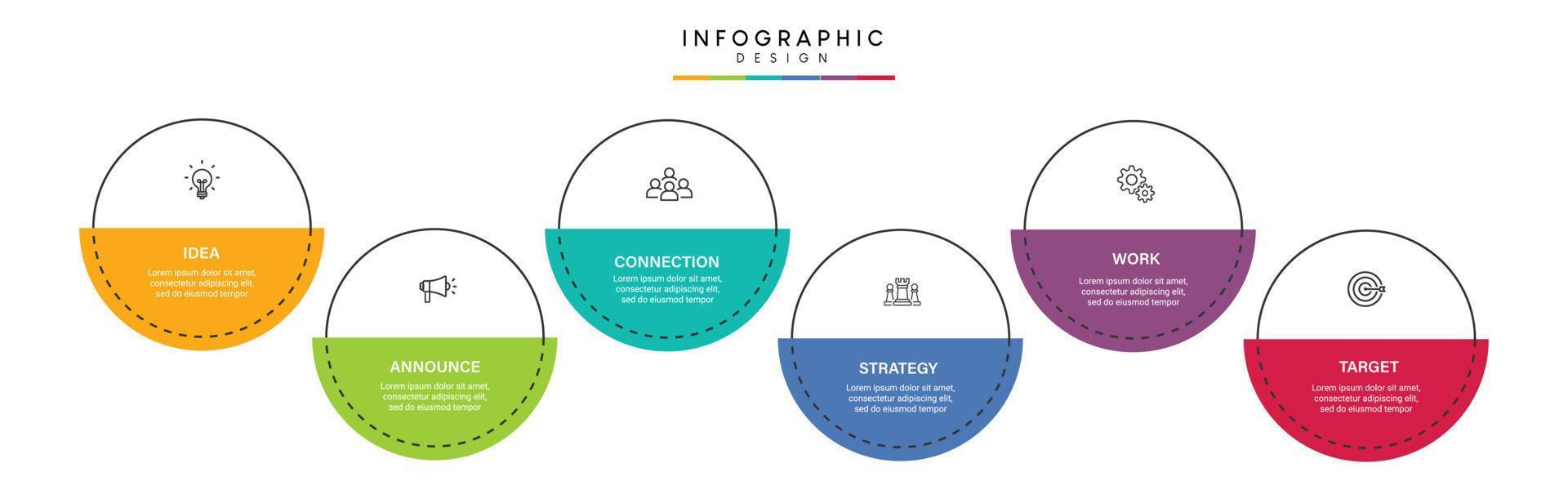 INFOGRAPHIC
DESIGN

IDEA
Lorem ipsum dolor sit amet, consectetur adipiscing elit, sed do eiusmod tempor

ANNOUNCE
Lorem ipsum dolor sit amet, consectetur adipiscing elit, sed do eiusmod tempor

CONNECTION
Lorem ipsum dolor sit amet, consectetur adipiscing elit, sed do eiusmod tempor

STRATEGY
Lorem ipsum dolor sit amet, consectetur adipiscing elit, sed do eiusmod tempor

WORK
Lorem ipsum dolor sit amet, consectetur adipiscing elit, sed do eiusmod tempor

TARGET
Lorem ipsum dolor sit amet, consectetur adipiscing elit, sed do eiusmod tempor