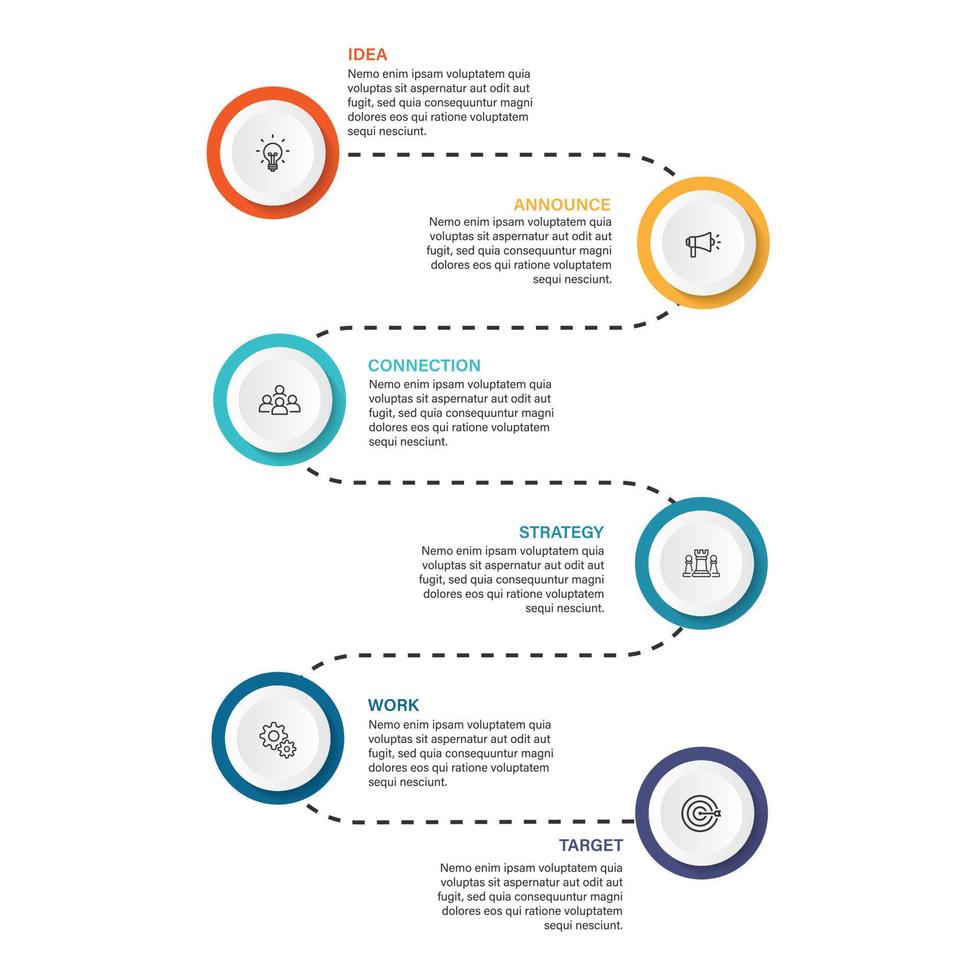 IDEA
Nemo enim ipsam voluptatem quia voluptas sit aspernatur aut odit aut fugit, sed quia consequuntur magni dolores eos qui ratione voluptatem sequi nesciunt.

ANNOUNCE
Nemo enim ipsam voluptatem quia voluptas sit aspernatur aut odit aut fugit, sed quia consequuntur magni dolores eos qui ratione voluptatem sequi nesciunt.

CONNECTION
Nemo enim ipsam voluptatem quia voluptas sit aspernatur aut odit aut fugit, sed quia consequuntur magni dolores eos qui ratione voluptatem sequi nesciunt.

STRATEGY
Nemo enim ipsam voluptatem quia voluptas sit aspernatur aut odit aut fugit, sed quia consequuntur magni dolores eos qui ratione voluptatem sequi nesciunt.

WORK
Nemo enim ipsam voluptatem quia voluptas sit aspernatur aut odit aut fugit, sed quia consequuntur magni dolores eos qui ratione voluptatem sequi nesciunt.

TARGET
Nemo enim ipsam voluptatem quia voluptas sit aspernatur aut odit aut fugit, sed quia consequuntur magni dolores eos qui ratione voluptatem sequi nesciunt.