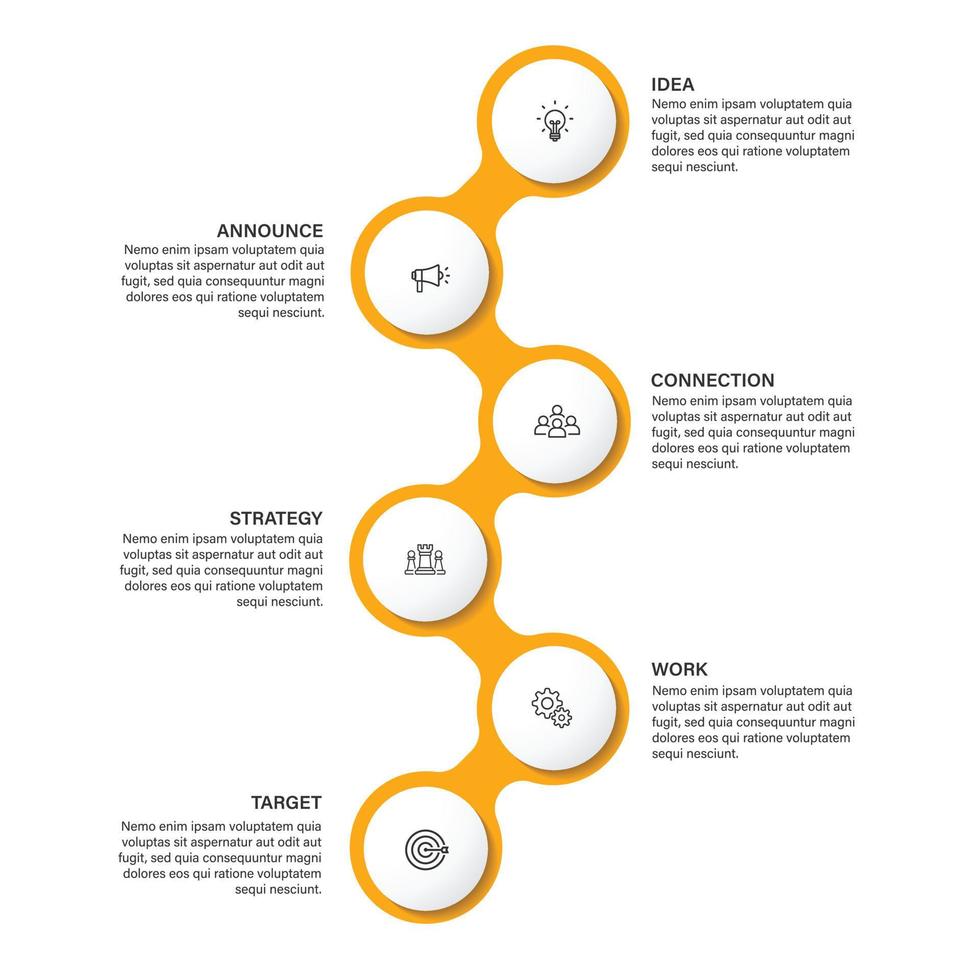 IDEA
Nemo enim ipsam voluptatem quia voluptas sit aspernatur aut odit aut fugit, sed quia consequuntur magni dolores eos qui ratione voluptatem sequi nesciunt.

ANNOUNCE
Nemo enim ipsam voluptatem quia voluptas sit aspernatur aut odit aut fugit, sed quia consequuntur magni dolores eos qui ratione voluptatem sequi nesciunt.

CONNECTION
Nemo enim ipsam voluptatem quia voluptas sit aspernatur aut odit aut fugit, sed quia consequuntur magni dolores eos qui ratione voluptatem sequi nesciunt.

STRATEGY
Nemo enim ipsam voluptatem quia voluptas sit aspernatur aut odit aut fugit, sed quia consequuntur magni dolores eos qui ratione voluptatem sequi nesciunt.

WORK
Nemo enim ipsam voluptatem quia voluptas sit aspernatur aut odit aut fugit, sed quia consequuntur magni dolores eos qui ratione voluptatem sequi nesciunt.

TARGET
Nemo enim ipsam voluptatem quia voluptas sit aspernatur aut odit aut fugit, sed quia consequuntur magni dolores eos qui ratione voluptatem sequi nesciunt.