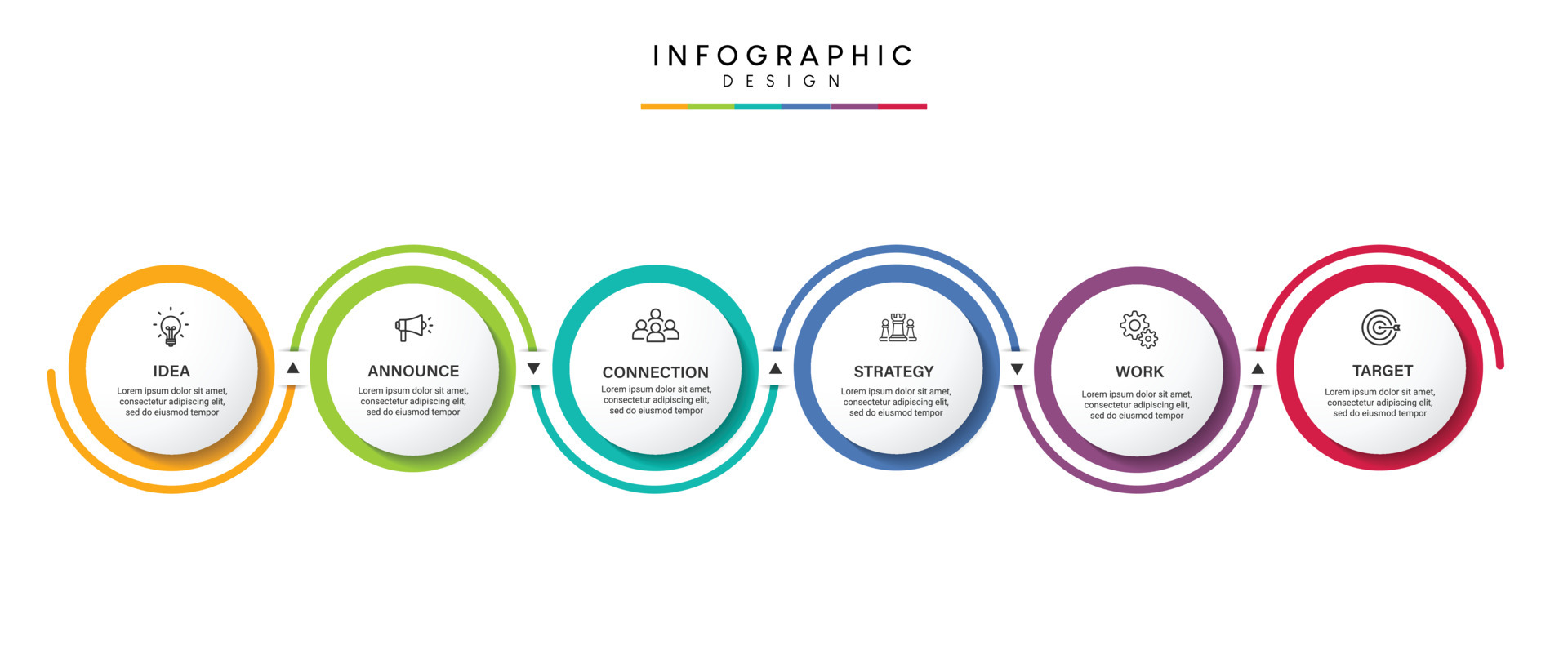 INFOGRAPHIC
DESIGN

IDEA
Lorem ipsum dolor sit amet, consectetur adipiscing elit, sed do eiusmod tempor

ANNOUNCE
Lorem ipsum dolor sit amet, consectetur adipiscing elit, sed do eiusmod tempor

CONNECTION
Lorem ipsum dolor sit amet, consectetur adipiscing elit, sed do eiusmod tempor

STRATEGY
Lorem ipsum dolor sit amet, consectetur adipiscing elit, sed do eiusmod tempor

WORK
Lorem ipsum dolor sit amet, consectetur adipiscing elit, sed do eiusmod tempor

TARGET
Lorem ipsum dolor sit amet, consectetur adipiscing elit, sed do eiusmod tempor