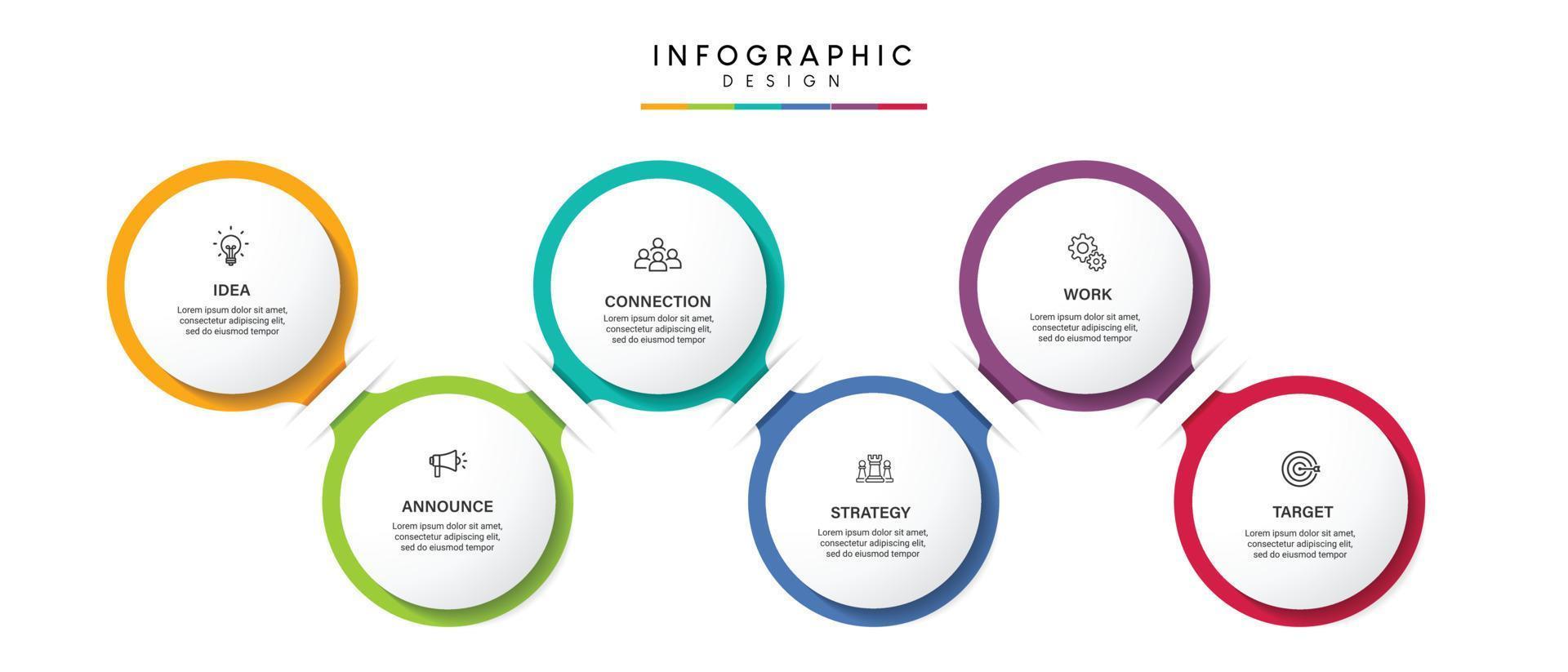 INFOGRAPHIC
DESIGN

IDEA
Lorem ipsum dolor sit amet, consectetur adipiscing elit, sed do eiusmod tempor

ANNOUNCE
Lorem ipsum dolor sit amet, consectetur adipiscing elit, sed do eiusmod tempor

CONNECTION
Lorem ipsum dolor sit amet, consectetur adipiscing elit, sed do eiusmod tempor

STRATEGY
Lorem ipsum dolor sit amet, consectetur adipiscing elit, sed do eiusmod tempor

WORK
Lorem ipsum dolor sit amet, consectetur adipiscing elit, sed do eiusmod tempor

TARGET
Lorem ipsum dolor sit amet, consectetur adipiscing elit, sed do eiusmod tempor