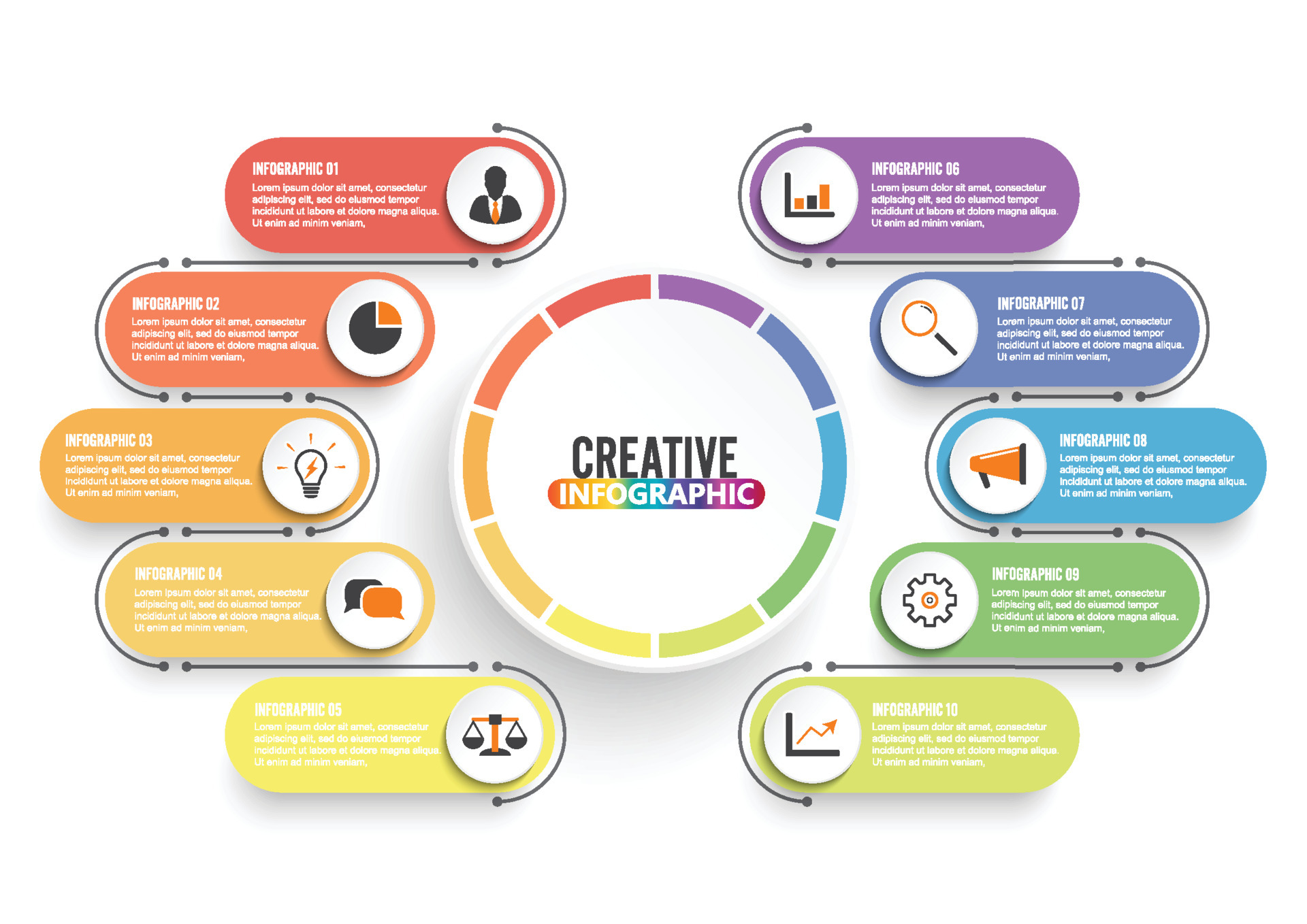 INFOGRAPHIC 01
Lorem ipsum dolor sit amet, consectetur adipiscing elit, sed do eiusmod tempor incididunt ut labore et dolore magna aliqua. Ut enim ad minim veniam,

INFOGRAPHIC 02
Lorem ipsum dolor sit amet, consectetur adipiscing elit, sed do eiusmod tempor incididunt ut labore et dolore magna aliqua. Ut enim ad minim veniam,

INFOGRAPHIC 03
Lorem ipsum dolor sit amet, consectetur adipiscing elit, sed do eiusmod tempor incididunt ut labore et dolore magna aliqua. Ut enim ad minim veniam,

INFOGRAPHIC 04
Lorem ipsum dolor sit amet, consectetur adipiscing elit, sed do eiusmod tempor incididunt ut labore et dolore magna aliqua. Ut enim ad minim veniam,

INFOGRAPHIC 05
Lorem ipsum dolor sit amet, consectetur adipiscing elit, sed do eiusmod tempor incididunt ut labore et dolore magna aliqua. Ut enim ad minim veniam,

CREATIVE
INFOGRAPHIC

INFOGRAPHIC 06
Lorem ipsum dolor sit amet, consectetur adipiscing elit, sed do eiusmod tempor incididunt ut labore et dolore magna aliqua. Ut enim ad minim veniam,

INFOGRAPHIC 07
Lorem ipsum dolor sit amet, consectetur adipiscing elit, sed do eiusmod tempor incididunt ut labore et dolore magna aliqua. Ut enim ad minim veniam,

INFOGRAPHIC 08
Lorem ipsum dolor sit amet, consectetur adipiscing elit, sed do eiusmod tempor incididunt ut labore et dolore magna aliqua. Ut enim ad minim veniam,

INFOGRAPHIC 09
Lorem ipsum dolor sit amet, consectetur adipiscing elit, sed do eiusmod tempor incididunt ut labore et dolore magna aliqua. Ut enim ad minim veniam,

INFOGRAPHIC 10
Lorem ipsum dolor sit amet, consectetur adipiscing elit, sed do eiusmod tempor incididunt ut labore et dolore magna aliqua. Ut enim ad minim veniam,