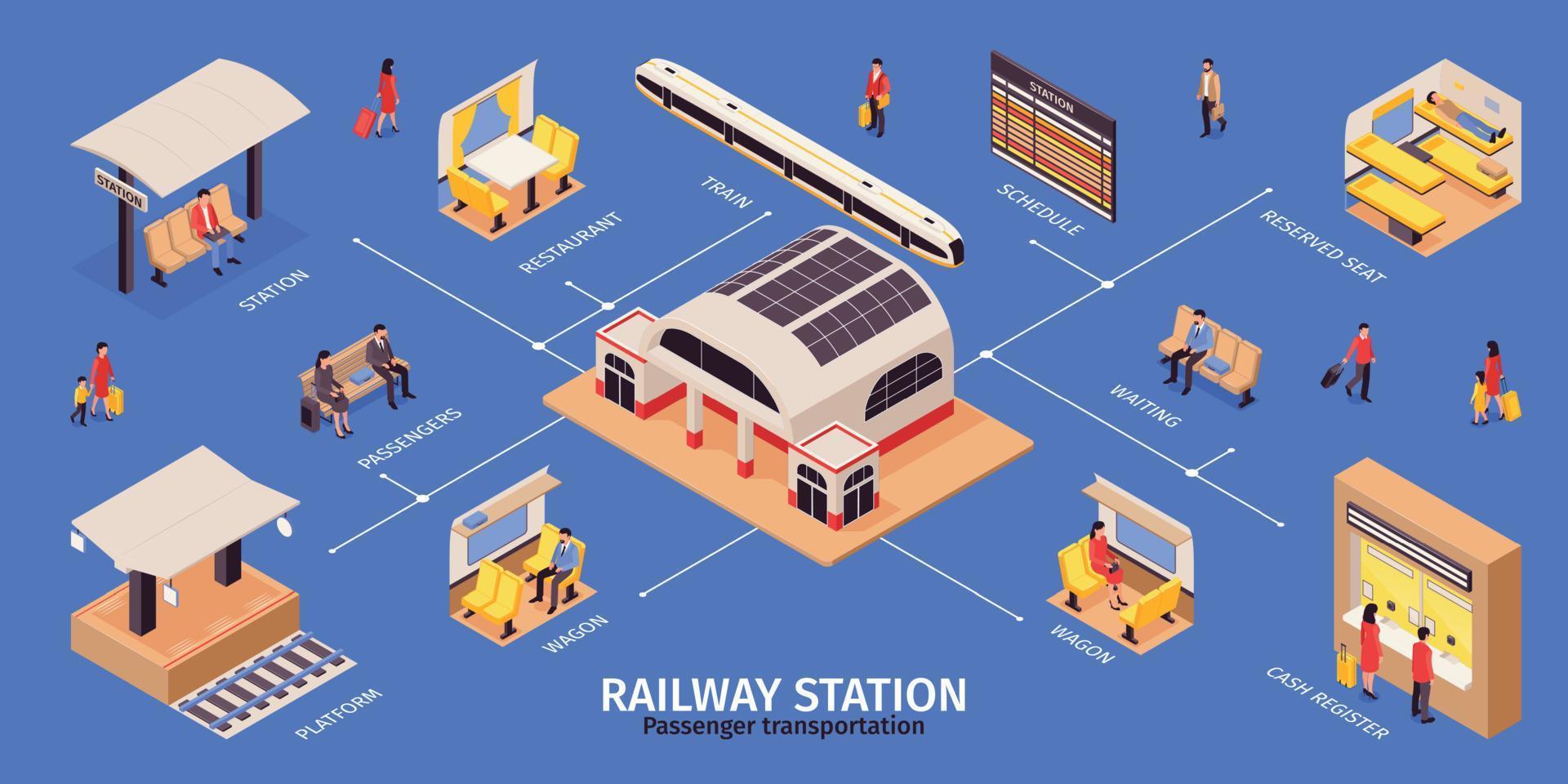 STATION

STATION

RESTAURANT

TRAIN

STATION

SCHEDULE

RESERVED SEAT

PASSENGERS

WAITING

PLATFORM

WAGON

WAGON

CASH REGISTER

RAILWAY STATION
Passenger transportation