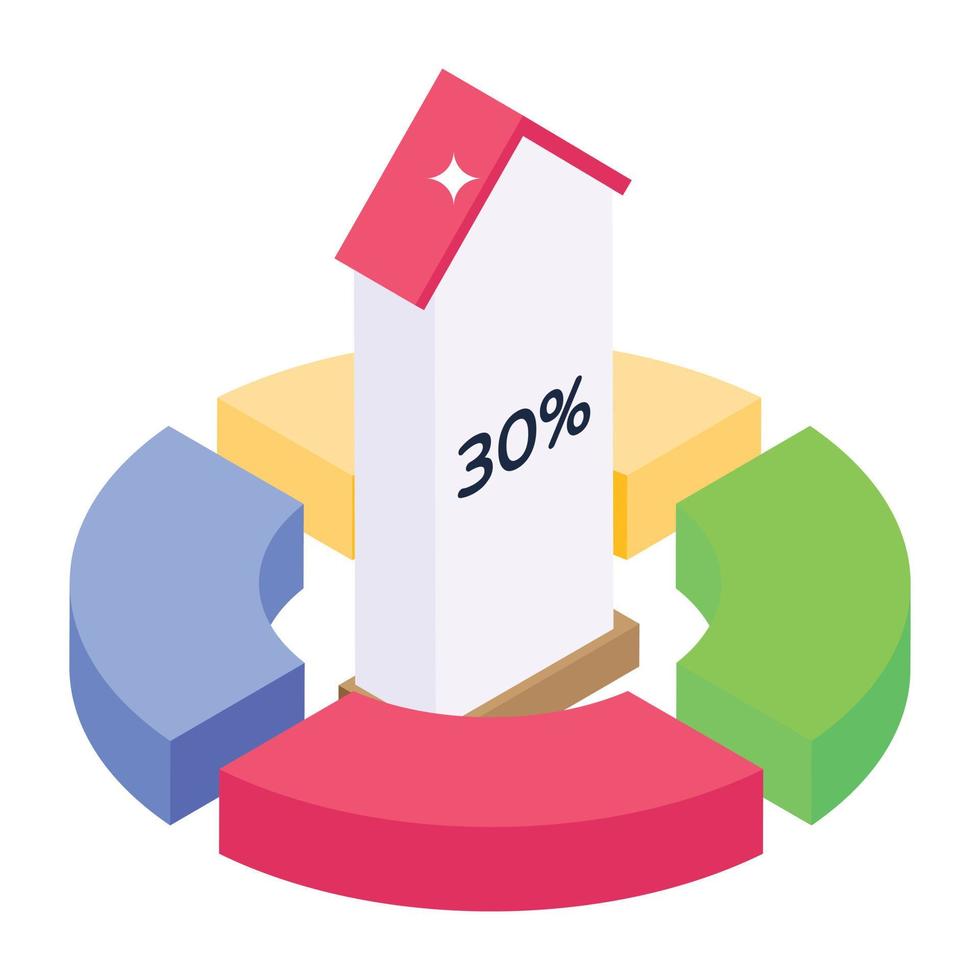 30%