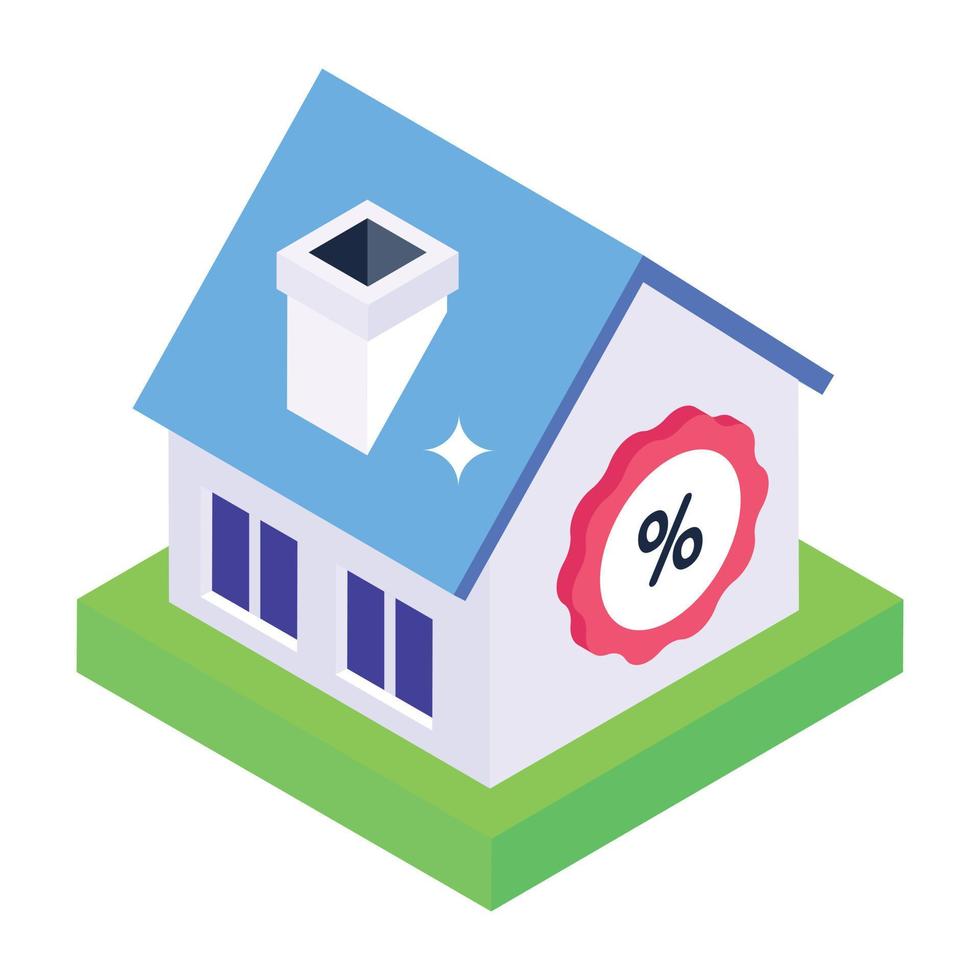 %