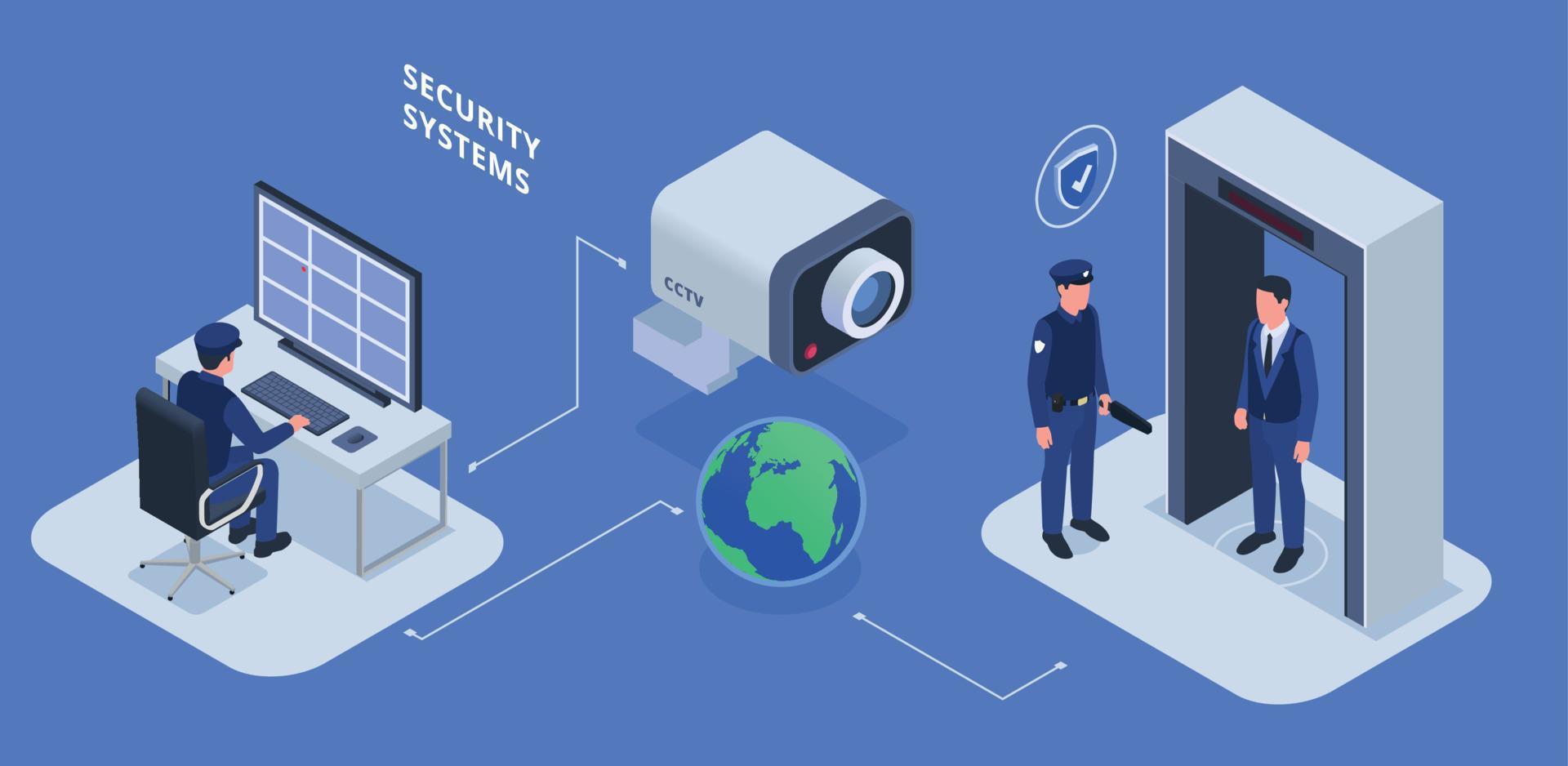 SECURITY SYSTEMS

CCTV