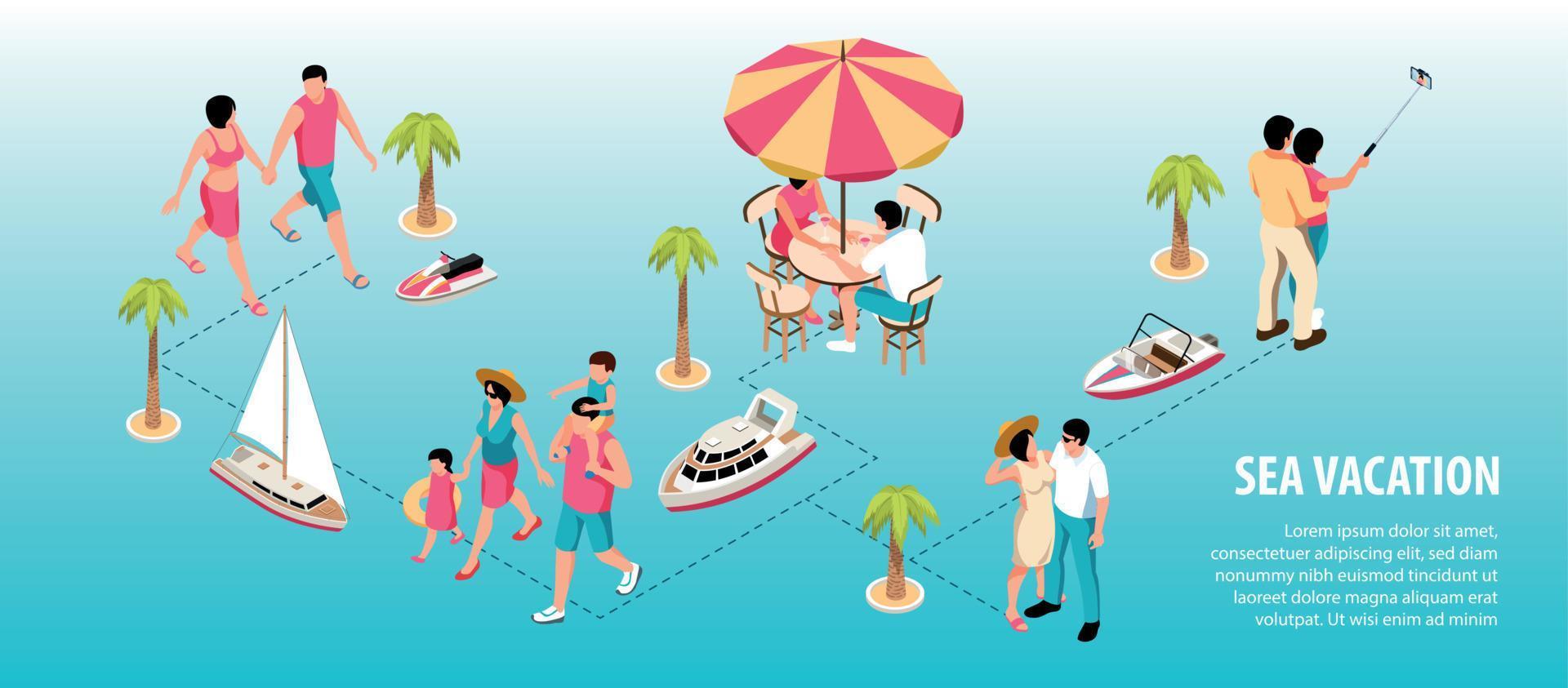 SEA VACATION

Lorem ipsum dolor sit amet, consectetuer adipiscing elit, sed diam nonummy nibh euismod tincidunt ut laoreet dolore magna aliquam erat volutpat. Ut wisi enim ad minim