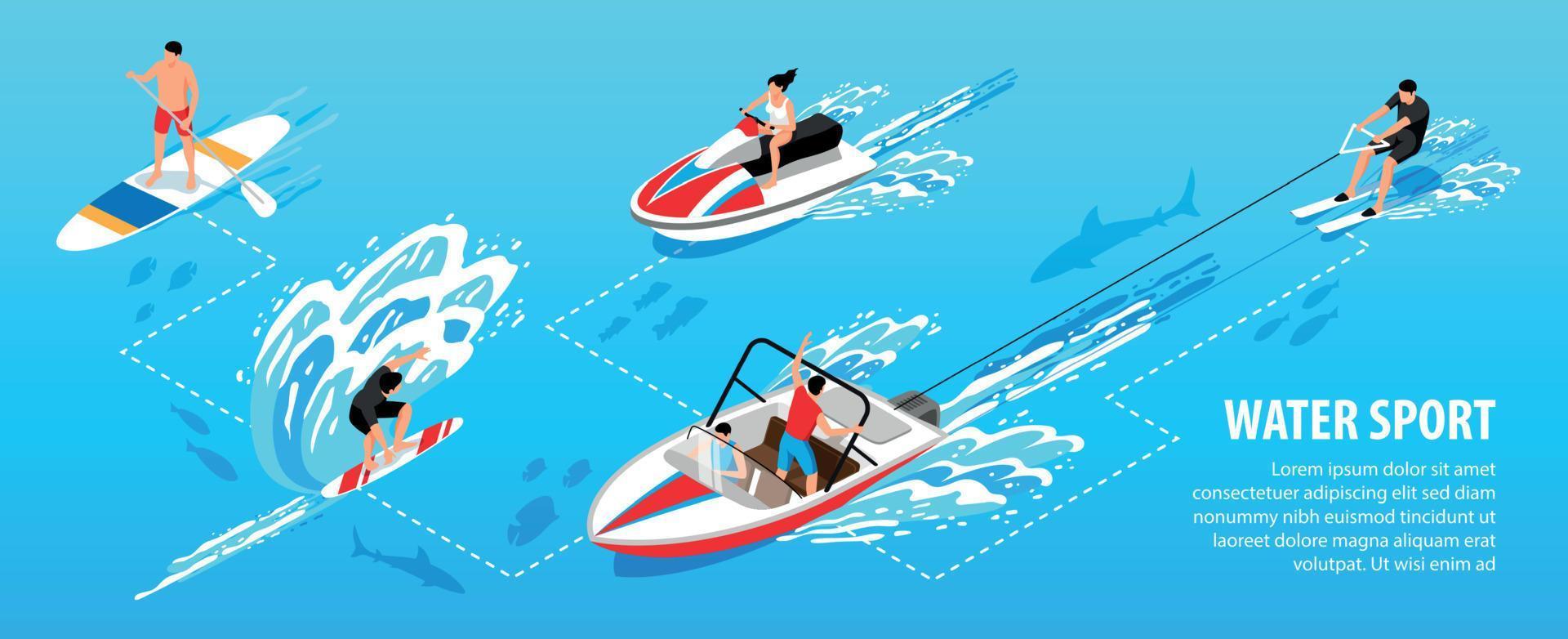 WATER SPORT

Lorem ipsum dolor sit amet consectetuer adipiscing elit sed diam nonummy nibh euismod tincidunt ut laoreet dolore magna aliquam erat volutpat. Ut wisi enim ad