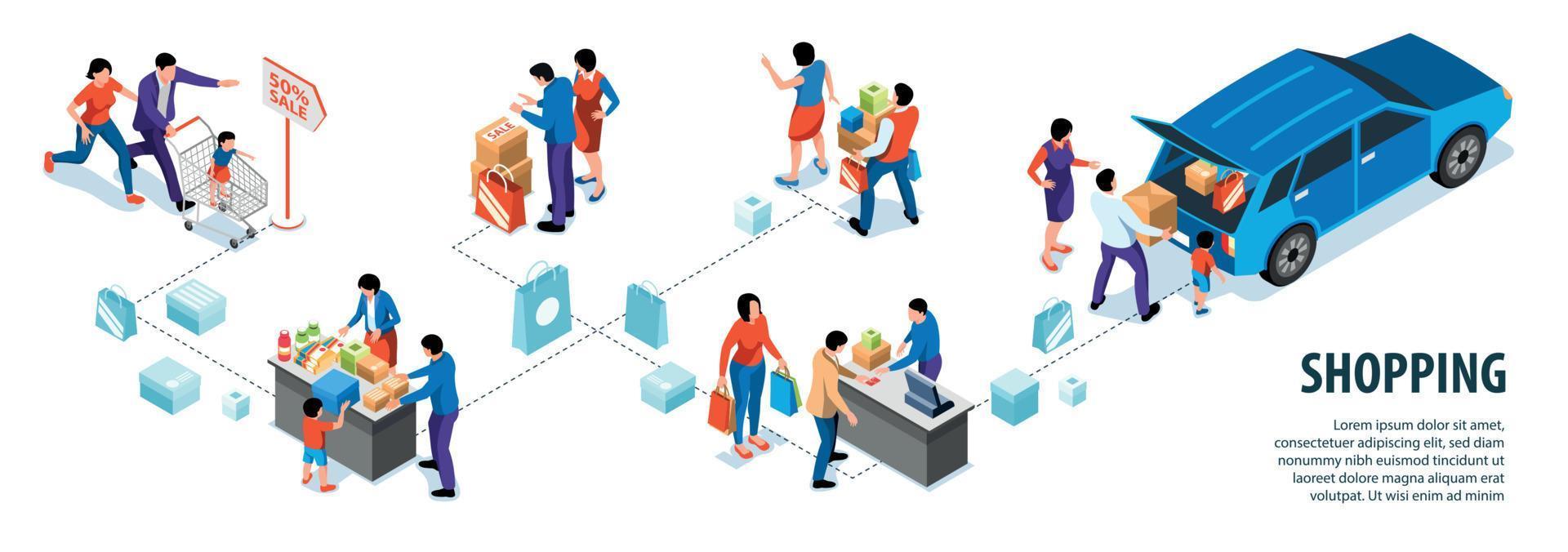 50% SALE

SALE

SHOPPING

Lorem ipsum dolor sit amet, consectetuer adipiscing elit, sed diam nonummy nibh euismod tincidunt ut laoreet dolore magna aliquam erat volutpat. Ut wisi enim ad minim