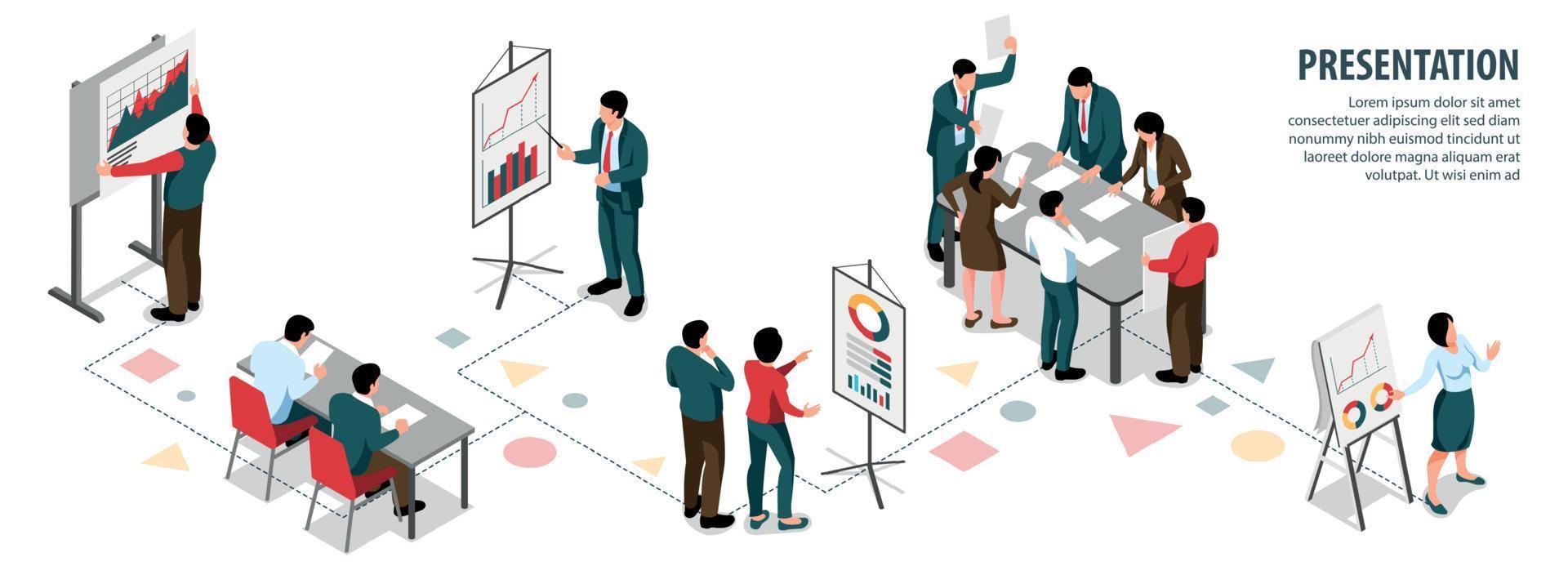 PRESENTATION

Lorem ipsum dolor sit amet consectetuer adipiscing elit sed diam nonummy nibh euismod tincidunt ut laoreet dolore magna aliquam erat volutpat. Ut wisi enim ad