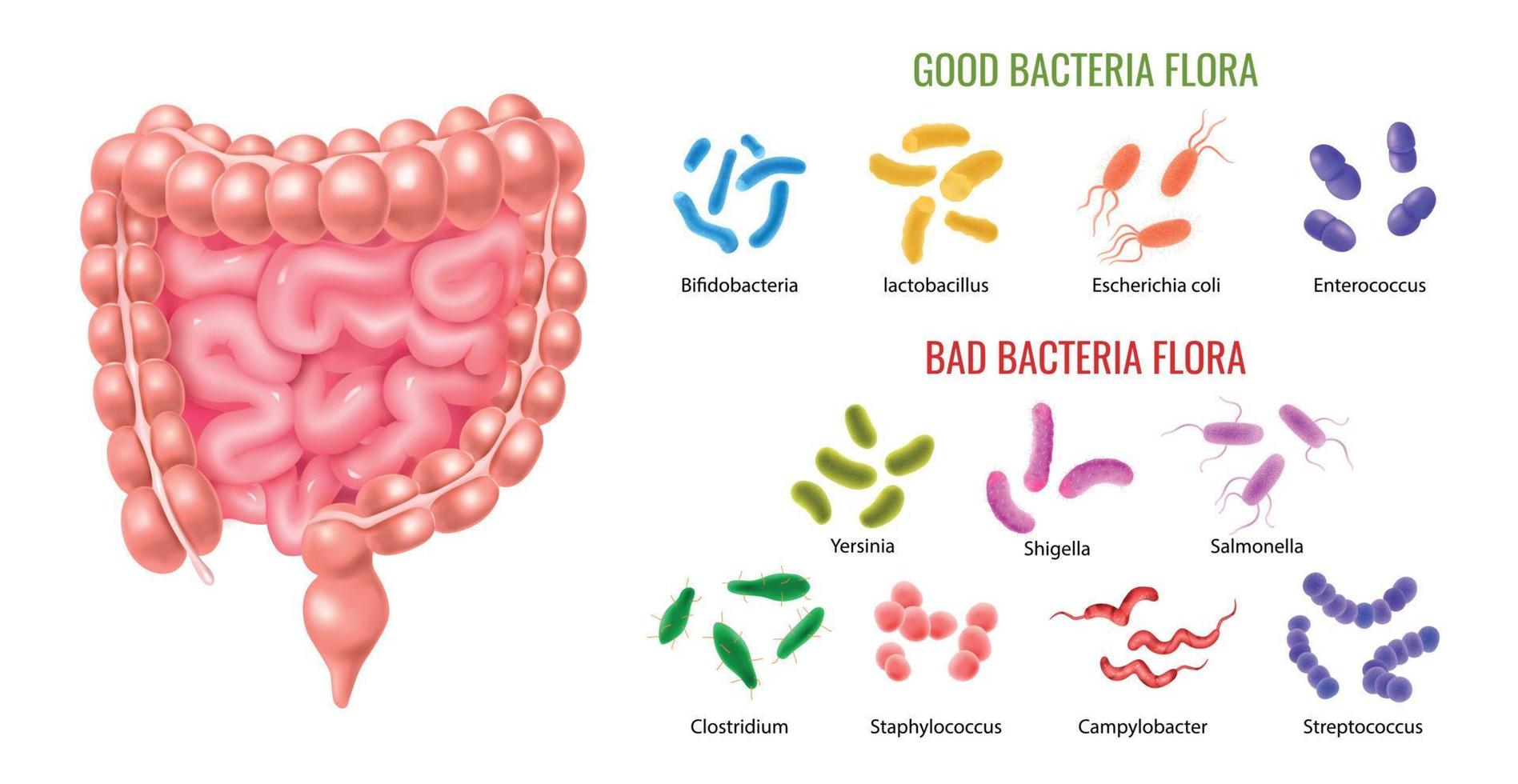 GOOD BACTERIA FLORA

Bifidobacteria

lactobacillus

Escherichia coli

Enterococcus

BAD BACTERIA FLORA

Yersinia

Shigella

Salmonella

Clostridium

Staphylococcus

Campylobacter

Streptococcus