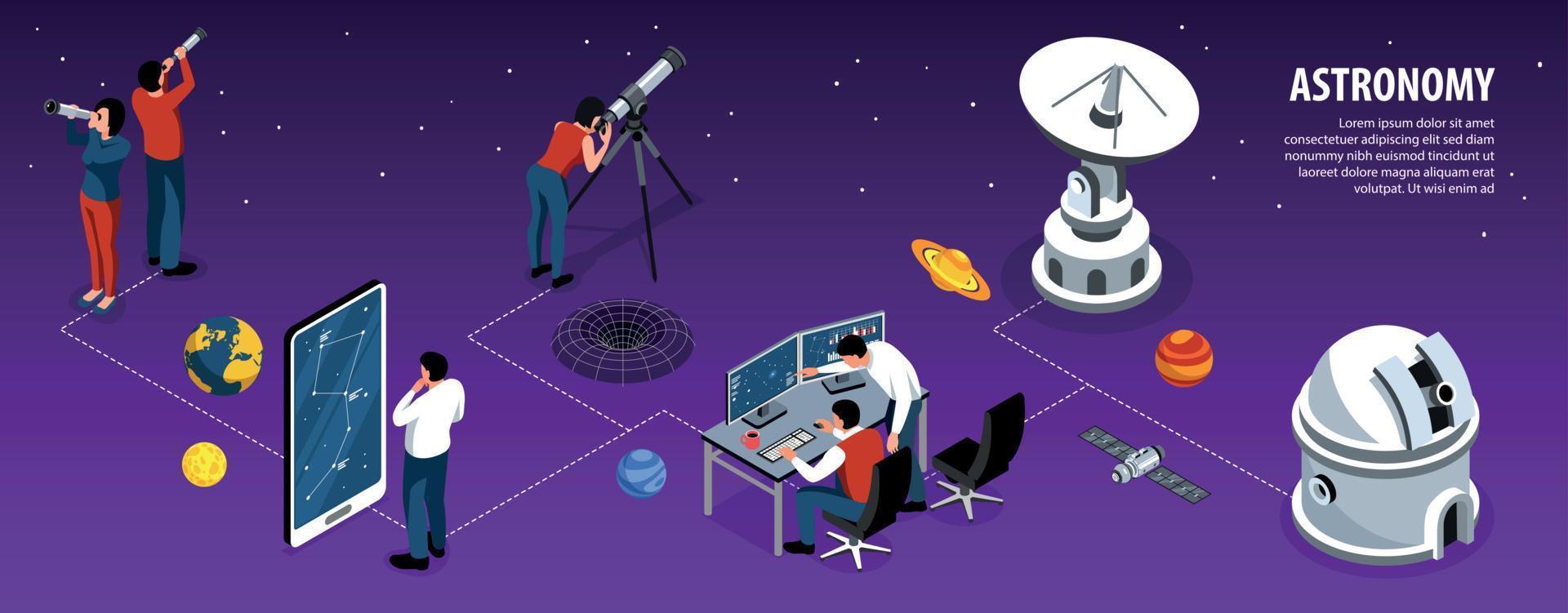 ASTRONOMY

Lorem ipsum dolor sit amet consectetuer adipiscing elit sed diam nonummy nibh euismod tincidunt ut laoreet dolore magna aliquam erat volutpat. Ut wisi enim ad